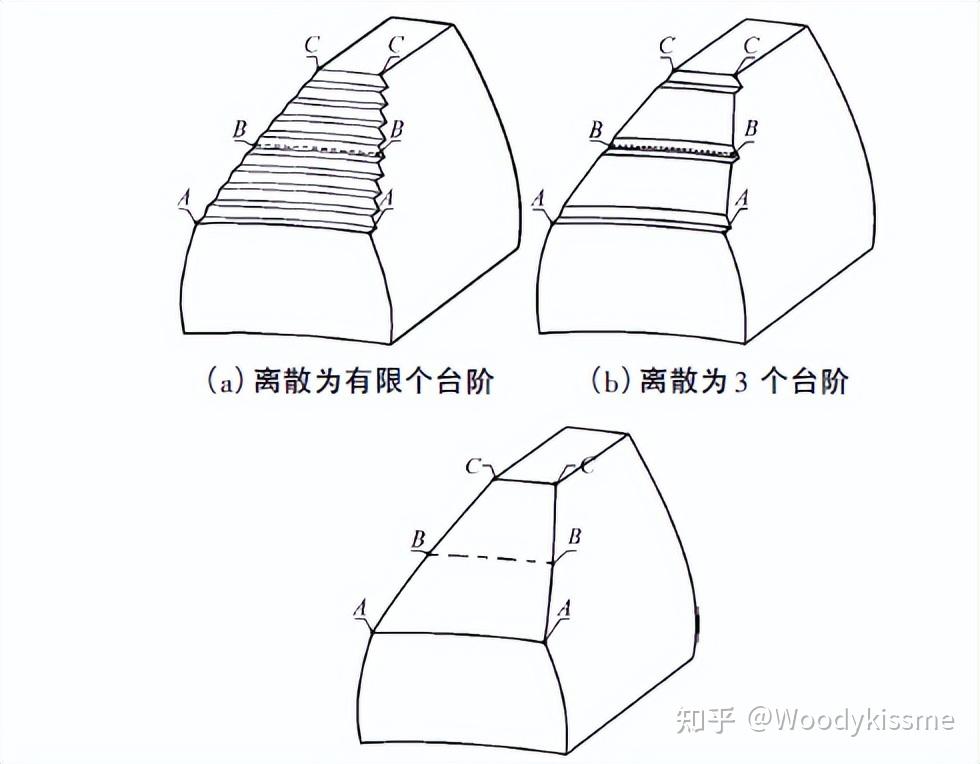 C C
B B
A A
(a) 离散为有限个台阶

C C
B B
A A
(b) 离散为 3 个台阶

C C
B B
A A

知乎 @Woodykissme