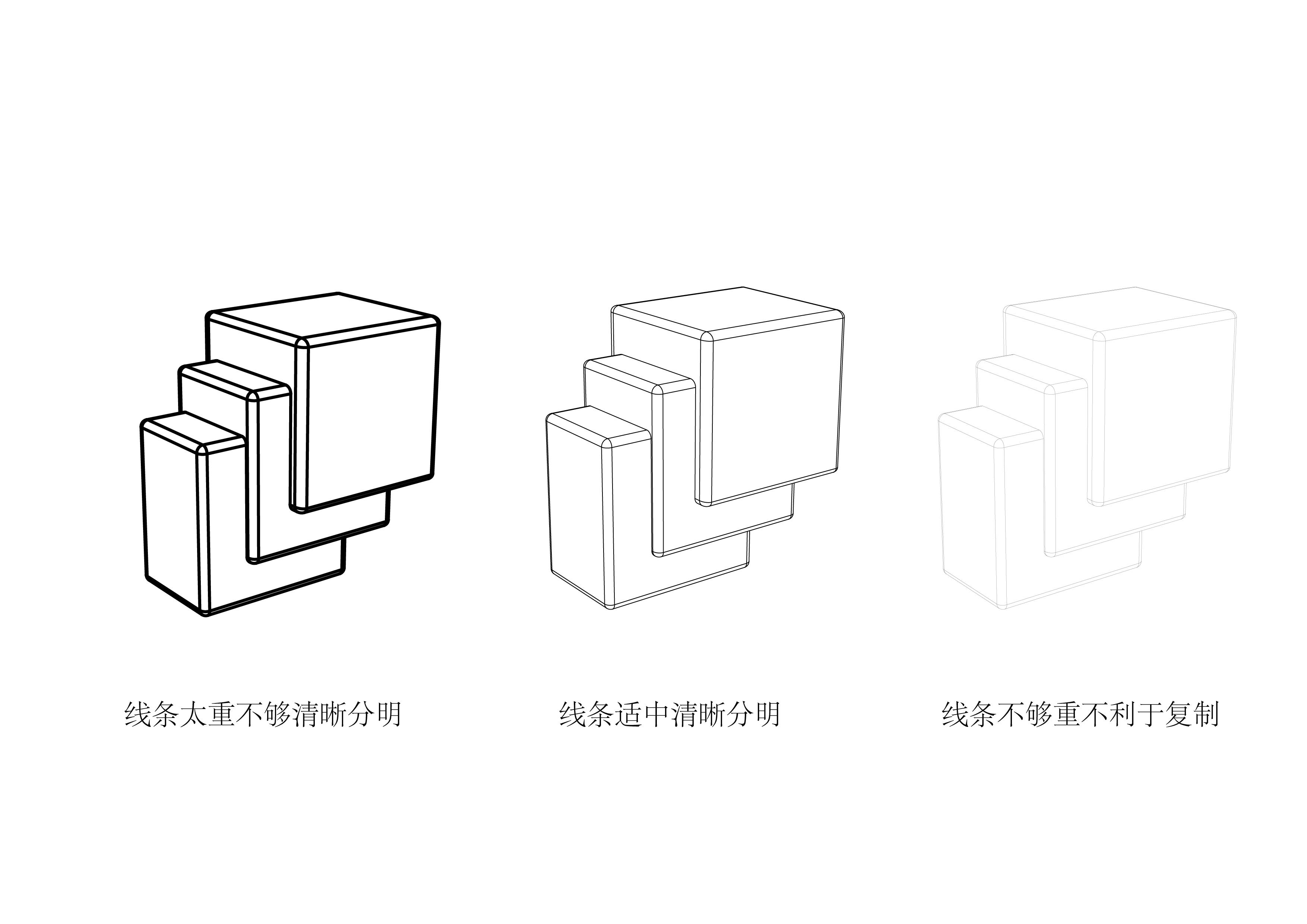 线条太重不够清晰分明

线条适中清晰分明

线条不够重不利于复制