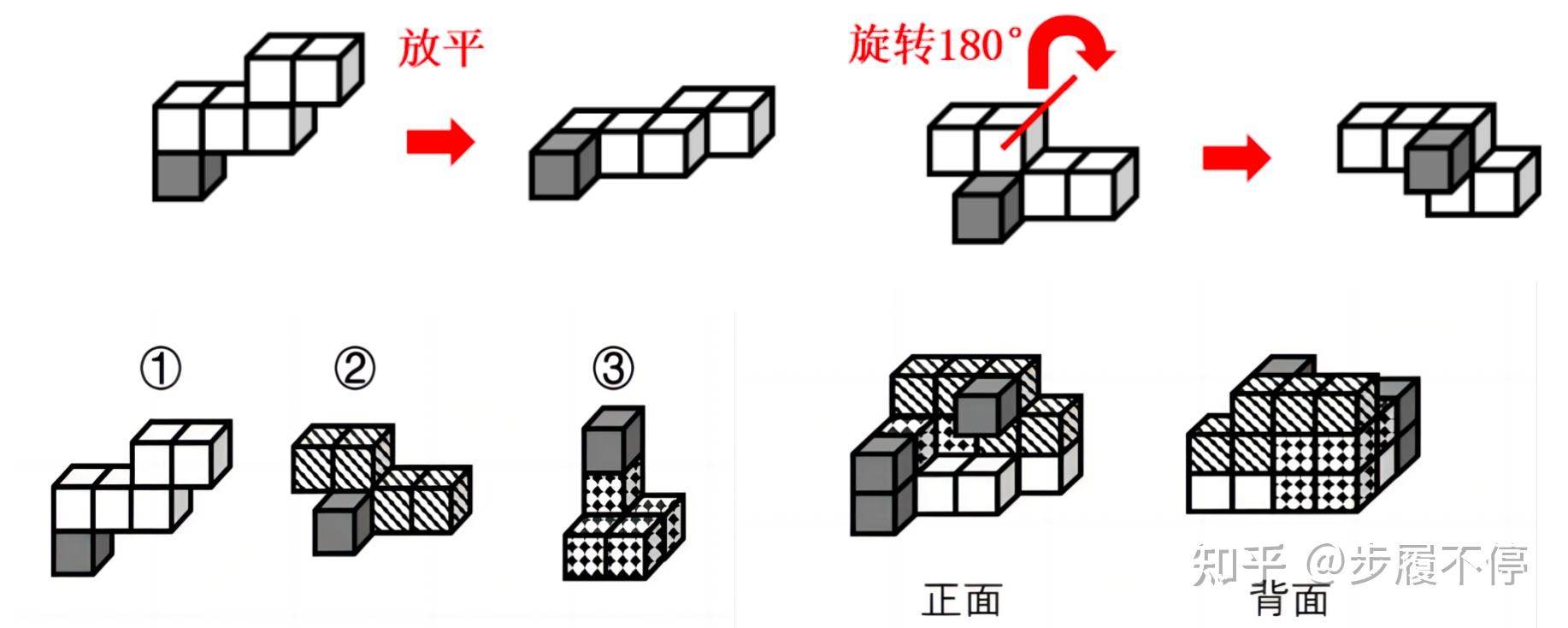 放平

旋转180°

①

②

③

正面

背面

知乎 @步履不停