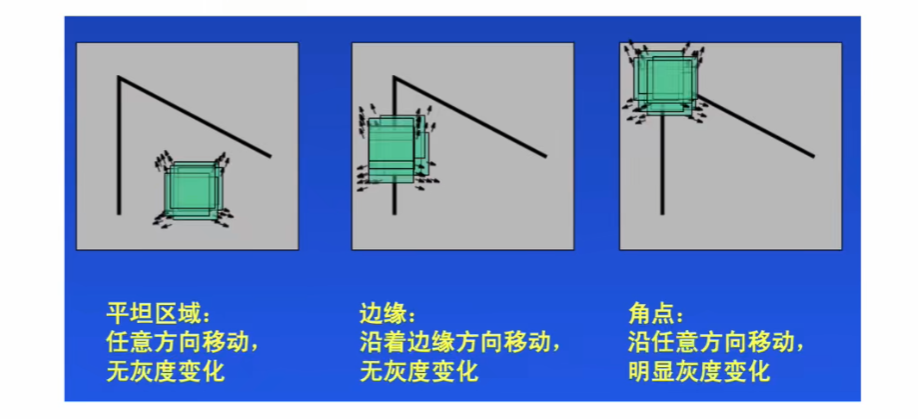 平坦区域：
任意方向移动，
无灰度变化

边缘：
沿着边缘方向移动，
无灰度变化

角点：
沿任意方向移动，
明显灰度变化