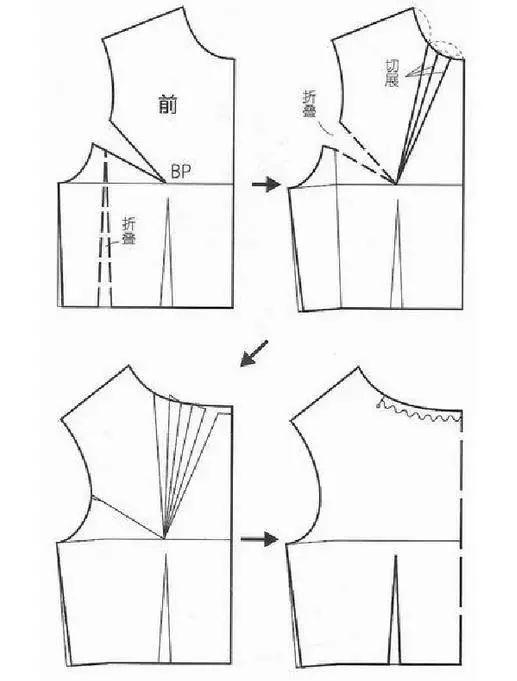 前

BP

折叠

切展

折叠