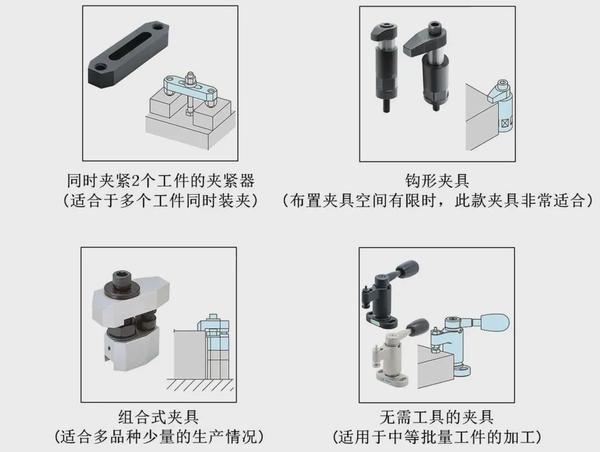 同时夹紧2个工件的夹紧器
（适合于多个工件同时装夹）

钩形夹具
（布置夹具空间有限时，此款夹具非常适合）

组合式夹具
（适合多品种少量的生产情况）

无需工具的夹具
（适用于中等批量工件的加工）