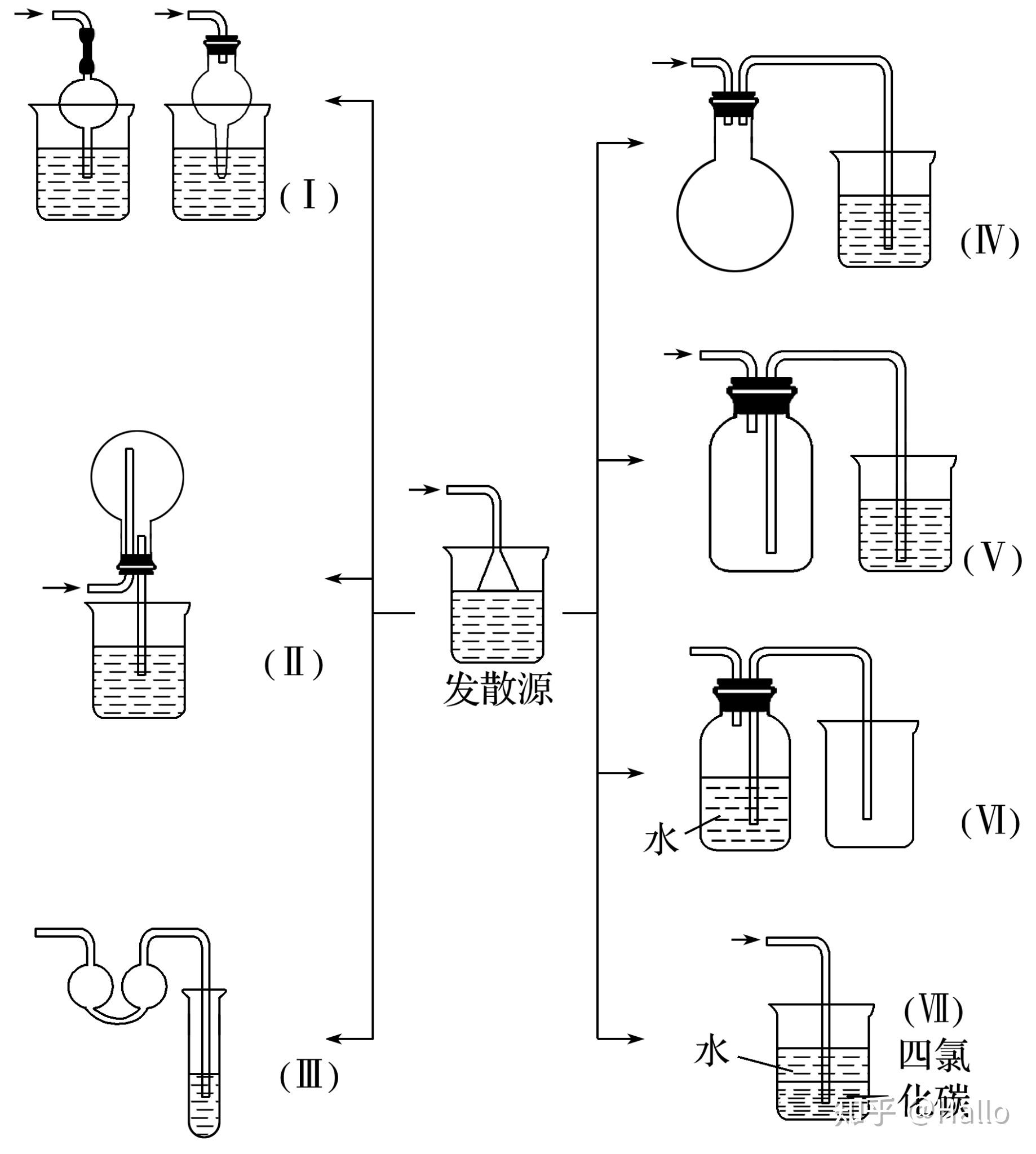 (Ⅰ)

(Ⅱ)

(Ⅲ)

发散源

(Ⅳ)

(Ⅴ)

水

(Ⅵ)

(Ⅶ)

水

四氯化碳

知乎 @hallo