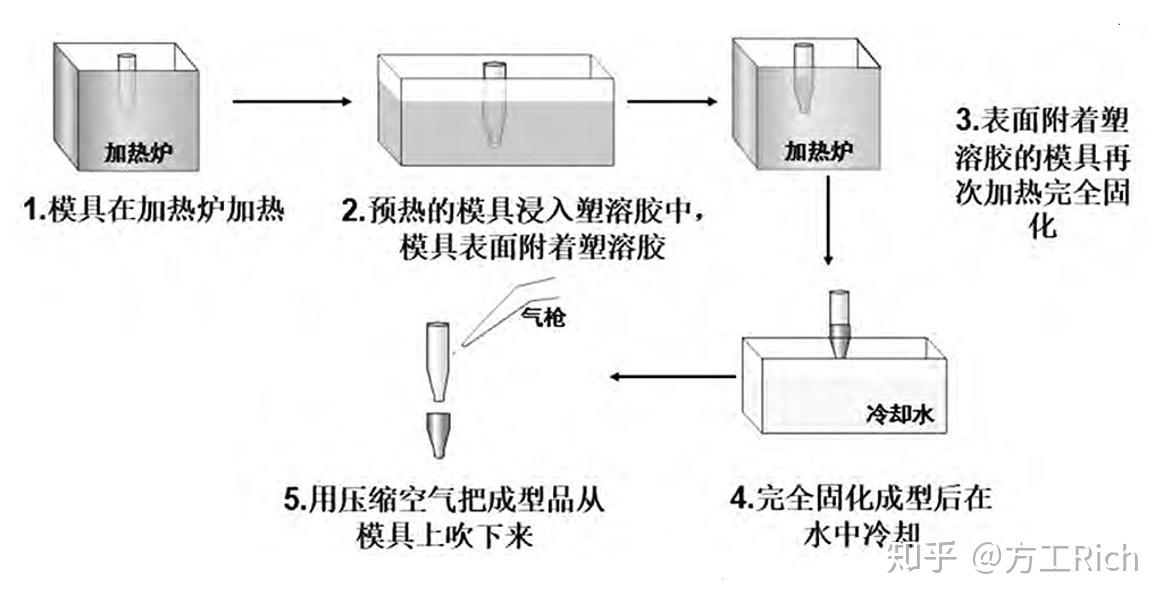 加热炉

1.模具在加热炉加热

2.预热的模具浸入塑溶胶中，模具表面附着塑溶胶

加热炉

3.表面附着塑溶胶的模具再次加热完全固化

冷却水

4.完全固化成型后在水中冷却

气枪

5.用压缩空气把成型品从模具上吹下来

知乎 @方工Rich