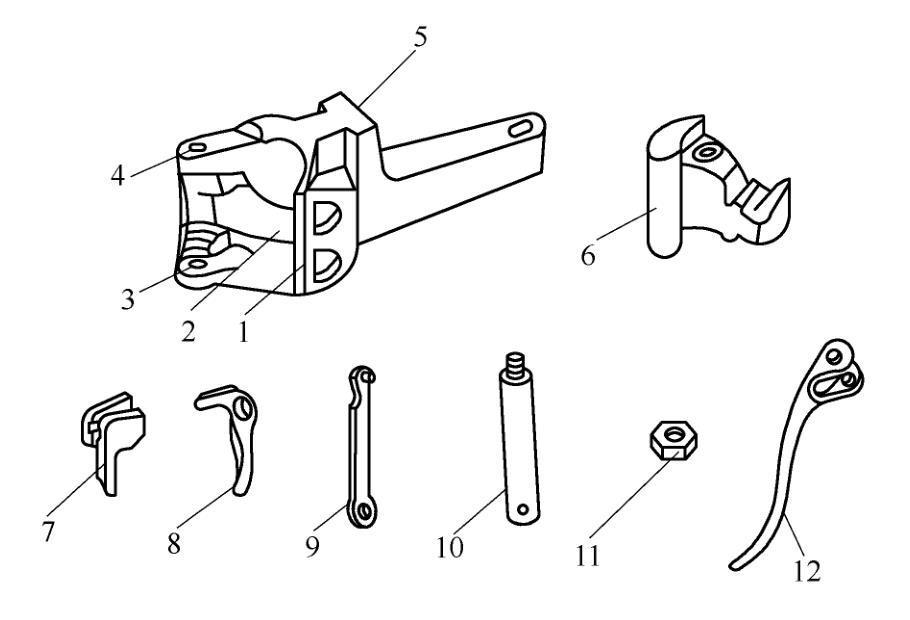 5
4
6
3
2
1
7
8
9
10
11
12