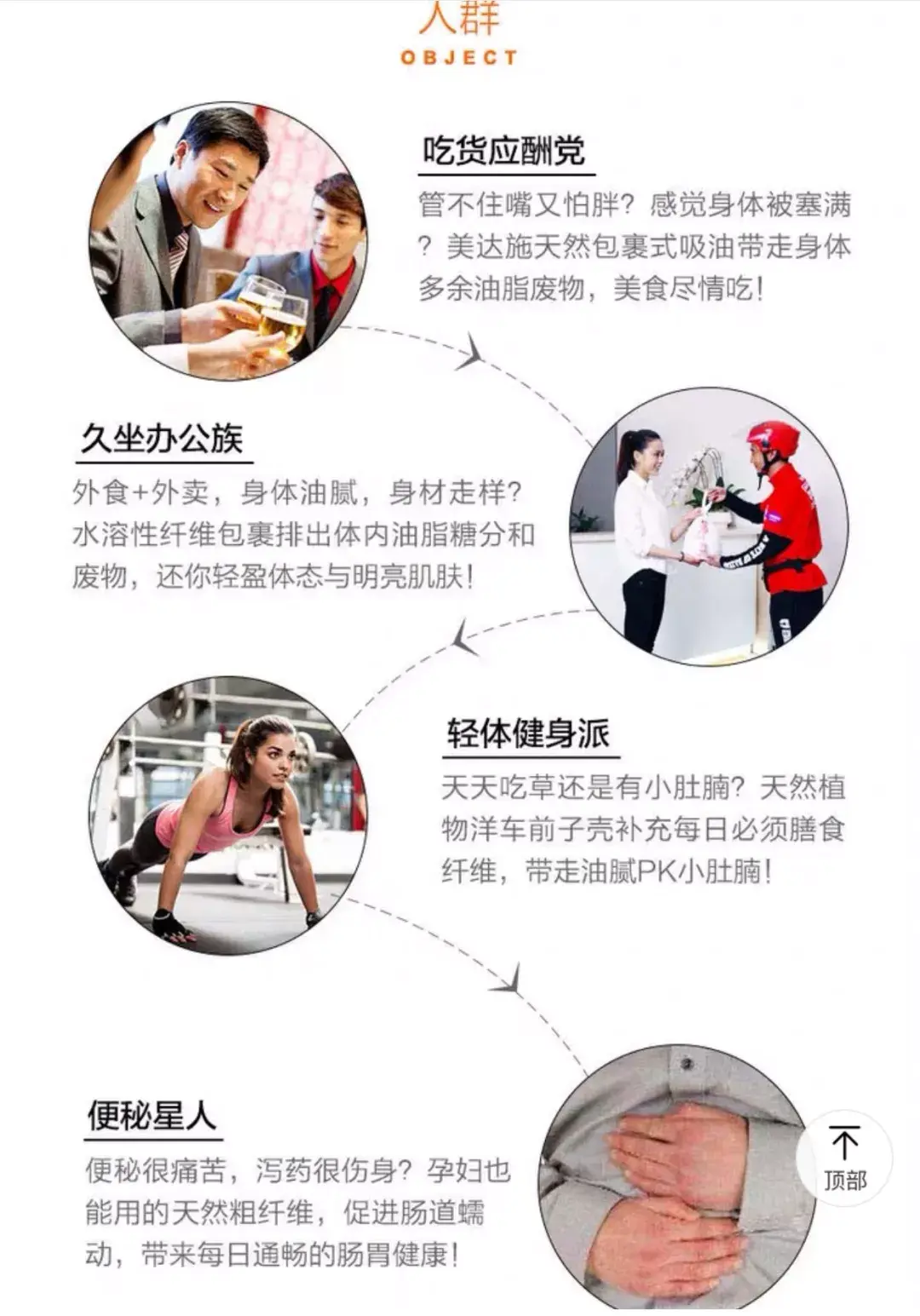 人群
OBJECT

吃货应酬党
管不住嘴又怕胖？感觉身体被塞满？美达施天然包裹式吸油带走身体多余油脂废物，美食尽情吃！

久坐办公族
外食+外卖，身体油腻，身材走样？水溶性纤维包裹排出体内油脂糖分和废物，还你轻盈体态与明亮肌肤！

轻体健身派
天天吃草还是有小肚腩？天然植物洋车前子壳补充每日必须膳食纤维，带走油腻PK小肚腩！

便秘星人
便秘很痛苦，泻药很伤身？孕妇也能用的天然粗纤维，促进肠道蠕动，带来每日通畅的肠胃健康！

顶部