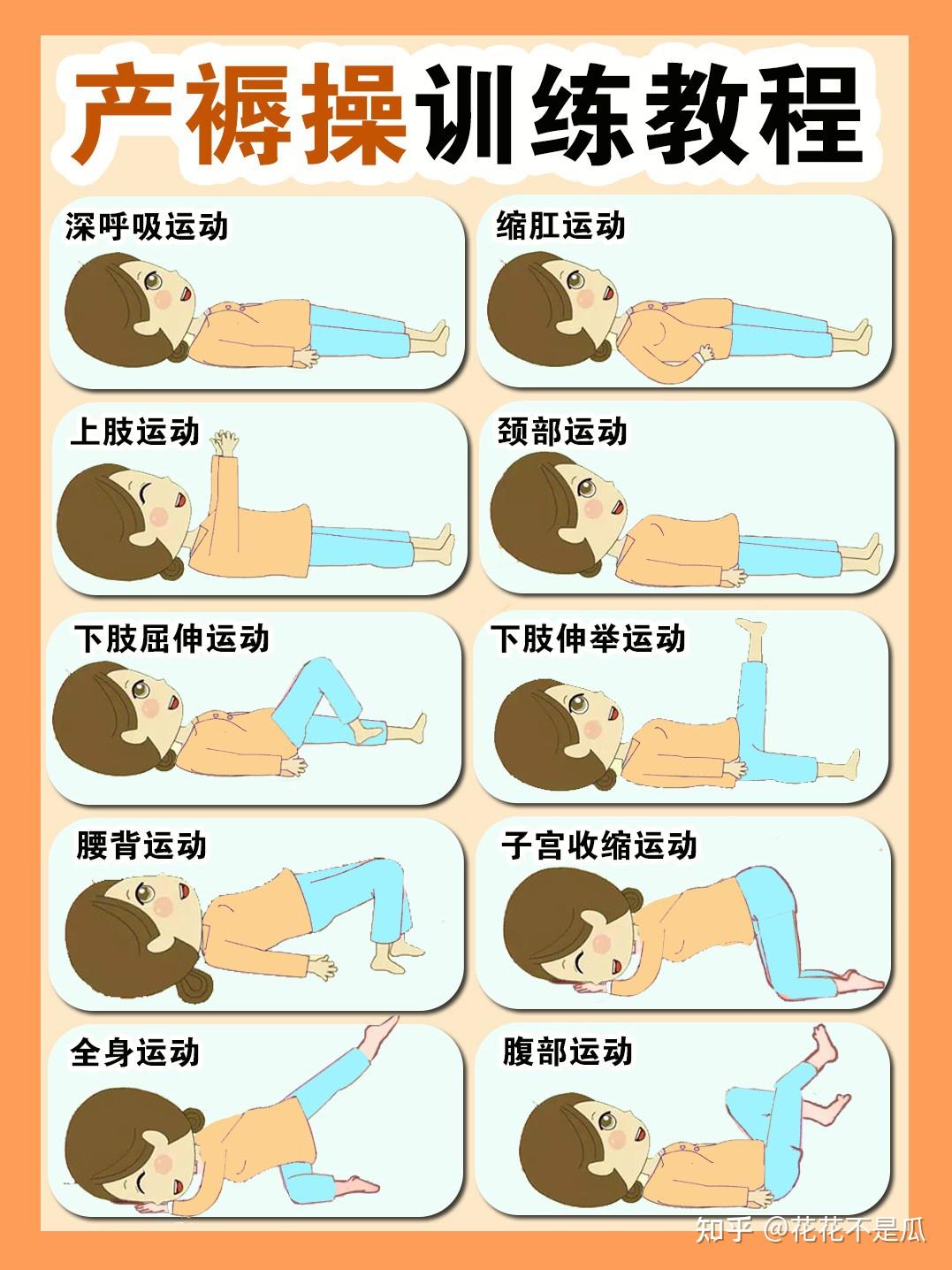 产褥操训练教程

深呼吸运动

缩肛运动

上肢运动

颈部运动

下肢屈伸运动

下肢伸举运动

腰背运动

子宫收缩运动

全身运动

腹部运动

知乎 @花花不是瓜