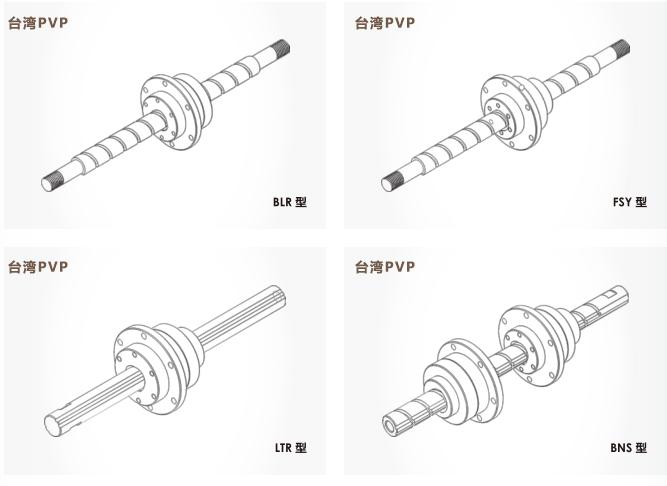 台湾PVP

BLR 型

台湾PVP

FSY 型

台湾PVP

LTR 型

台湾PVP

BNS 型