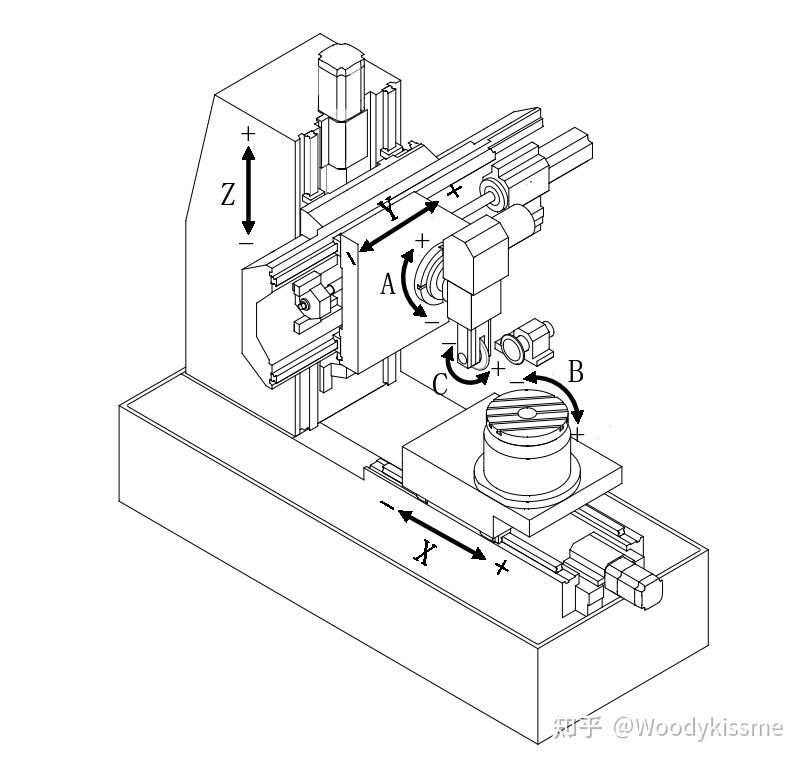 +
Z
−
Y
+
−
+
A
−
−
C
+
−
B
+
−
X
+

知乎 @Woodykissme