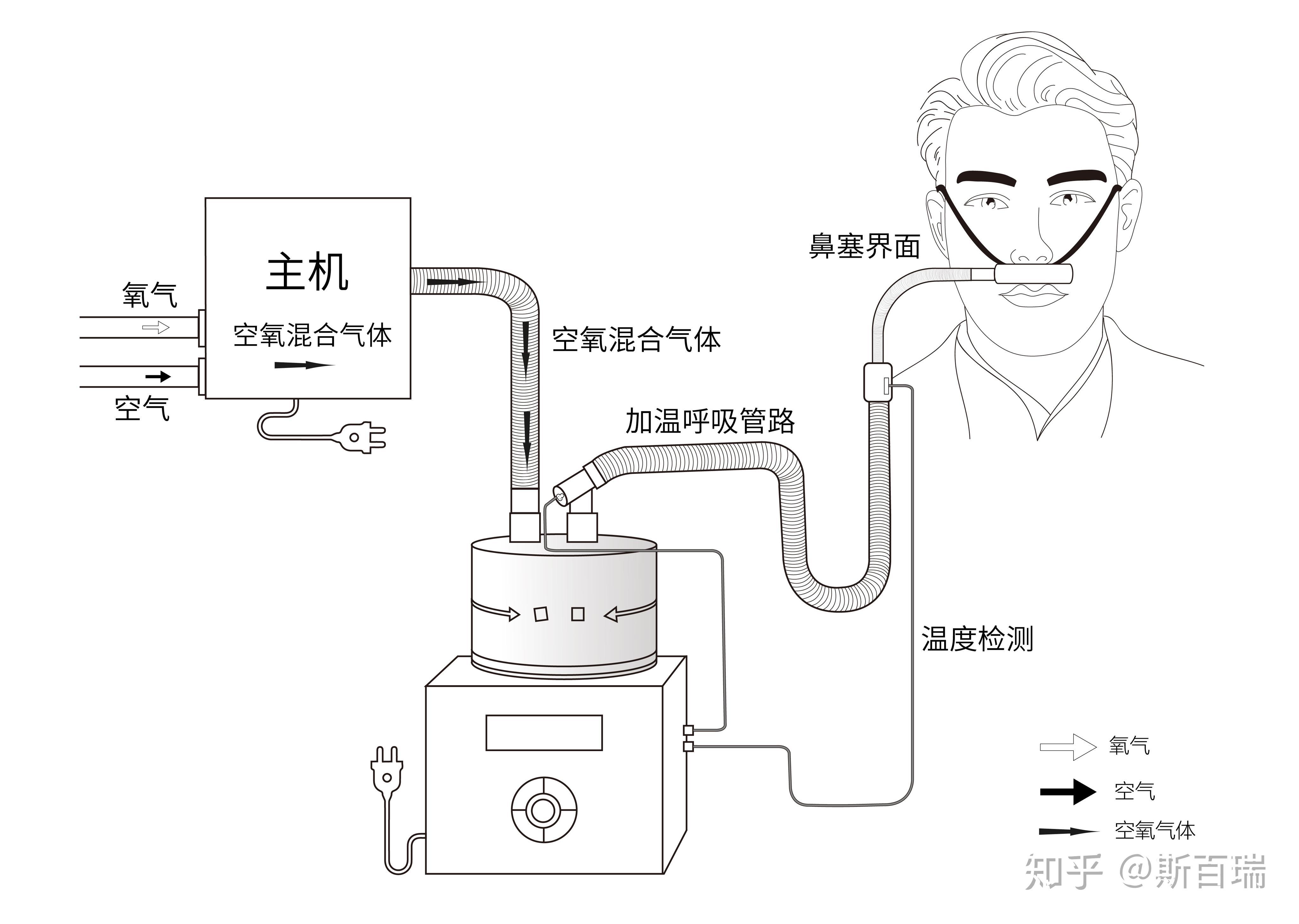 主机

氧气

空氧混合气体

空气

空氧混合气体

鼻塞界面

加温呼吸管路

温度检测

氧气

空气

空氧气体

知乎 @斯百瑞