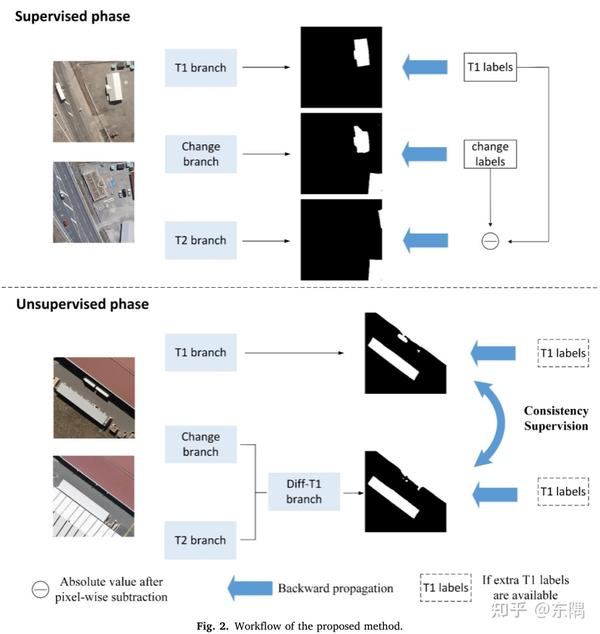 Supervised phase

T1 branch

T1 labels

Change branch

change labels

T2 branch

Unsupervised phase

T1 branch

T1 labels

Consistency Supervision

Change branch

Diff-T1 branch

T1 labels

T2 branch

Absolute value after pixel-wise subtraction

Backward propagation

T1 labels

If extra T1 labels are available

知乎 @东隅

Fig. 2. Workflow of the proposed method.