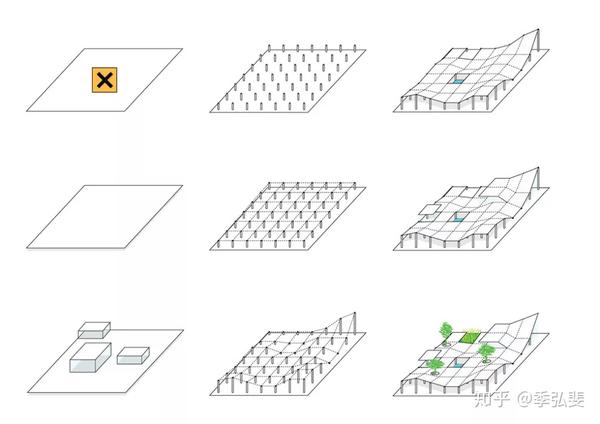 知乎 @季弘斐