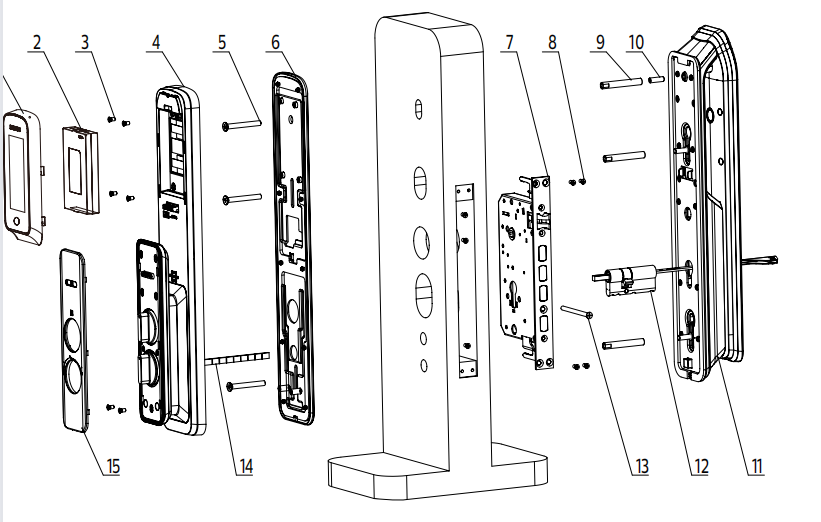 2
3
4
5
6
7
8
9
10
15
14
13
12
11