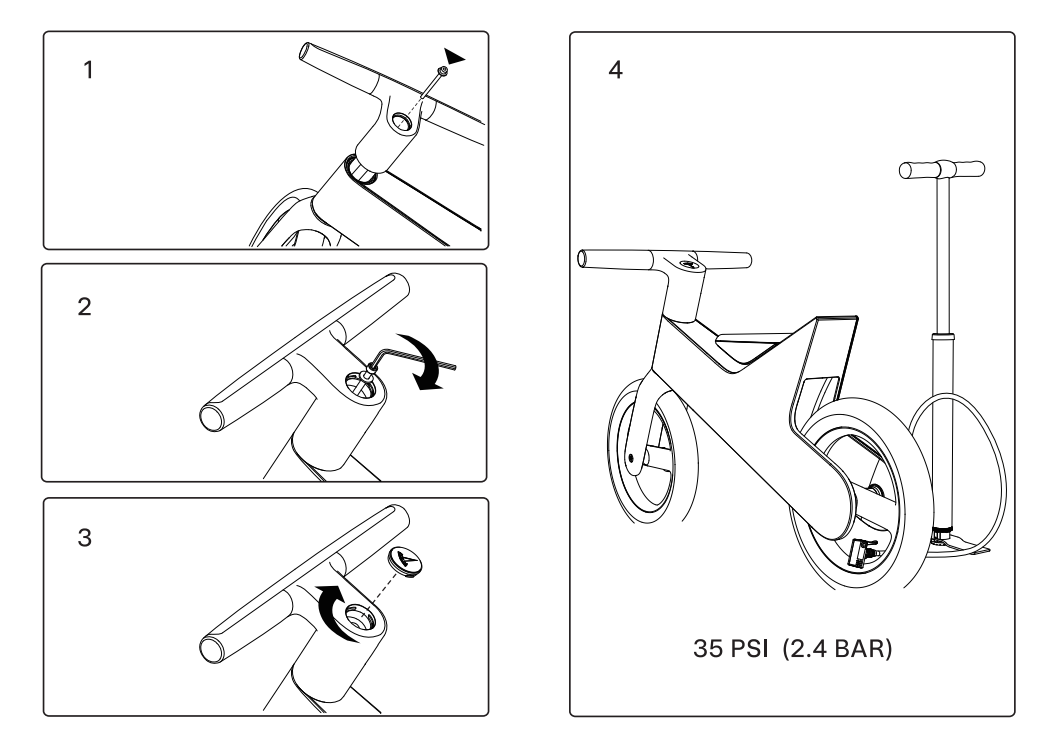 1

2

3

4

35 PSI (2.4 BAR)