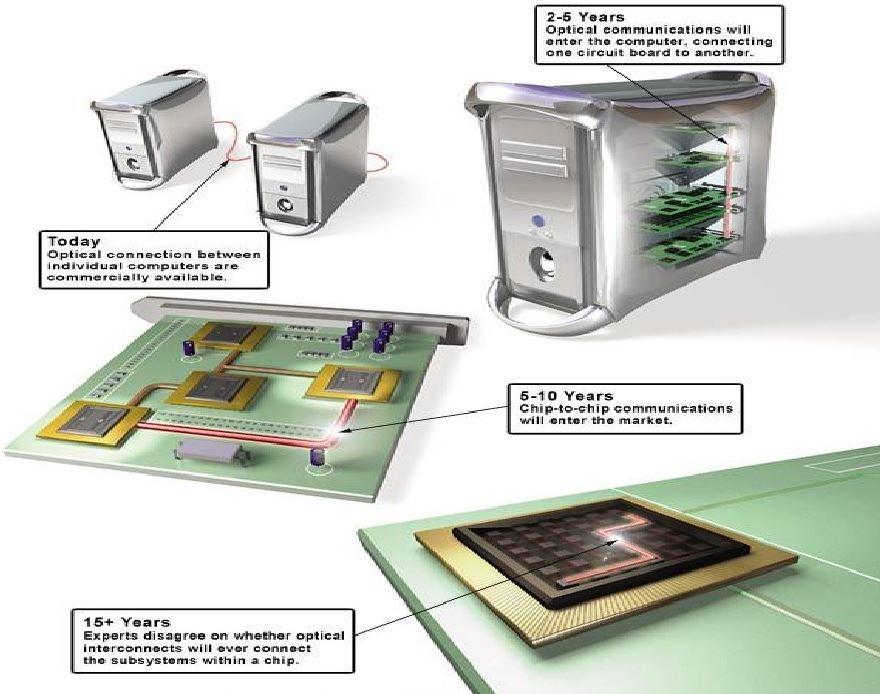 2-5 Years
Optical communications will enter the computer, connecting one circuit board to another.

Today
Optical connection between individual computers are commercially available.

5-10 Years
Chip-to-chip communications will enter the market.

15+ Years
Experts disagree on whether optical interconnects will ever connect the subsystems within a chip.