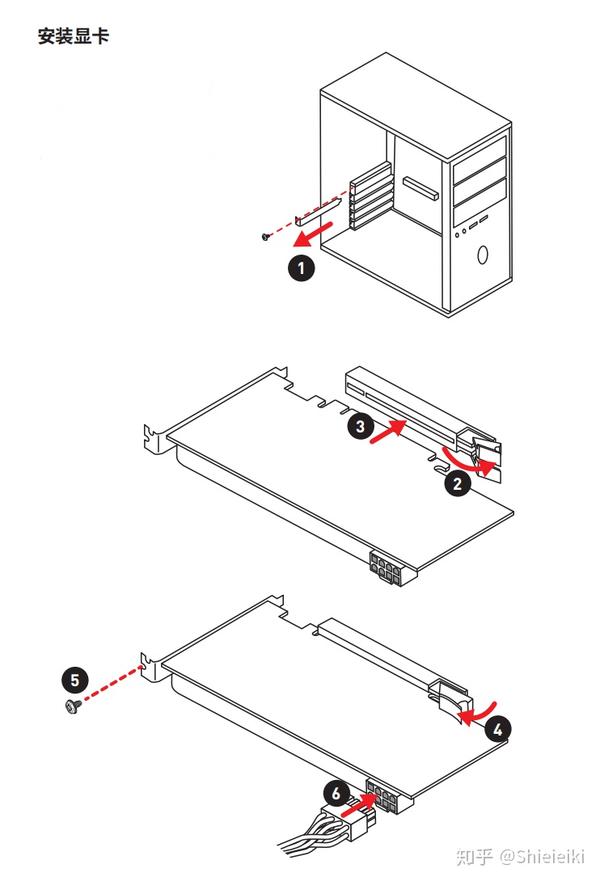 安装显卡

1

3

2

5

4

6

知乎 @Shieieiki