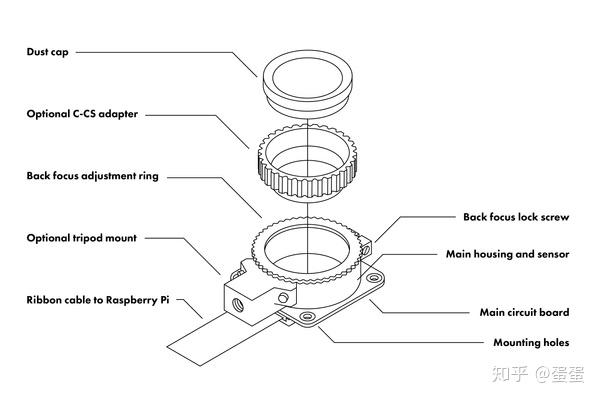 Dust cap

Optional C-CS adapter

Back focus adjustment ring

Optional tripod mount

Ribbon cable to Raspberry Pi

Back focus lock screw

Main housing and sensor

Main circuit board

Mounting holes

知乎 @蛋蛋