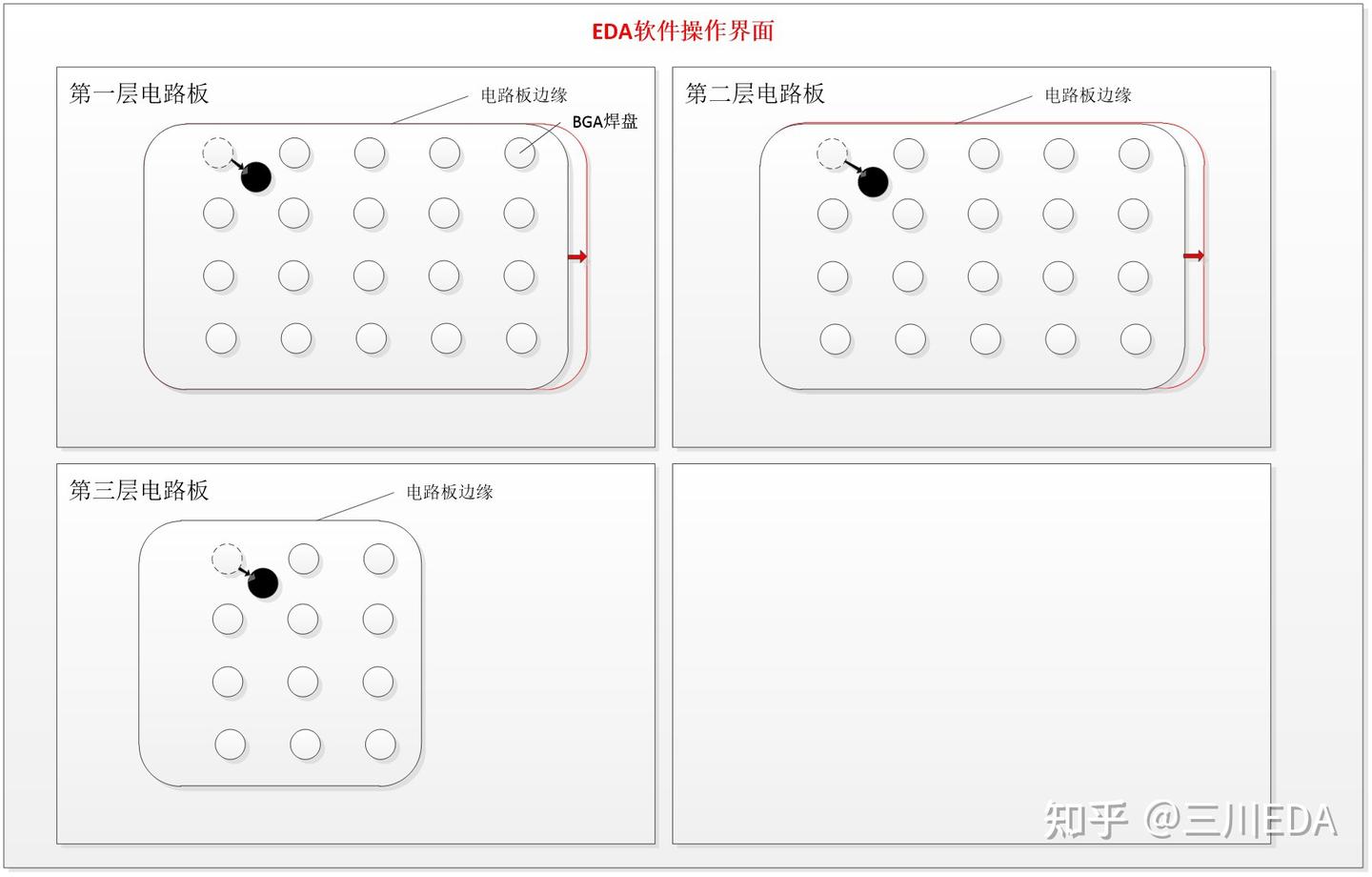 EDA软件操作界面

第一层电路板

电路板边缘

BGA焊盘

第二层电路板

电路板边缘

第三层电路板

电路板边缘

知乎 @三川EDA