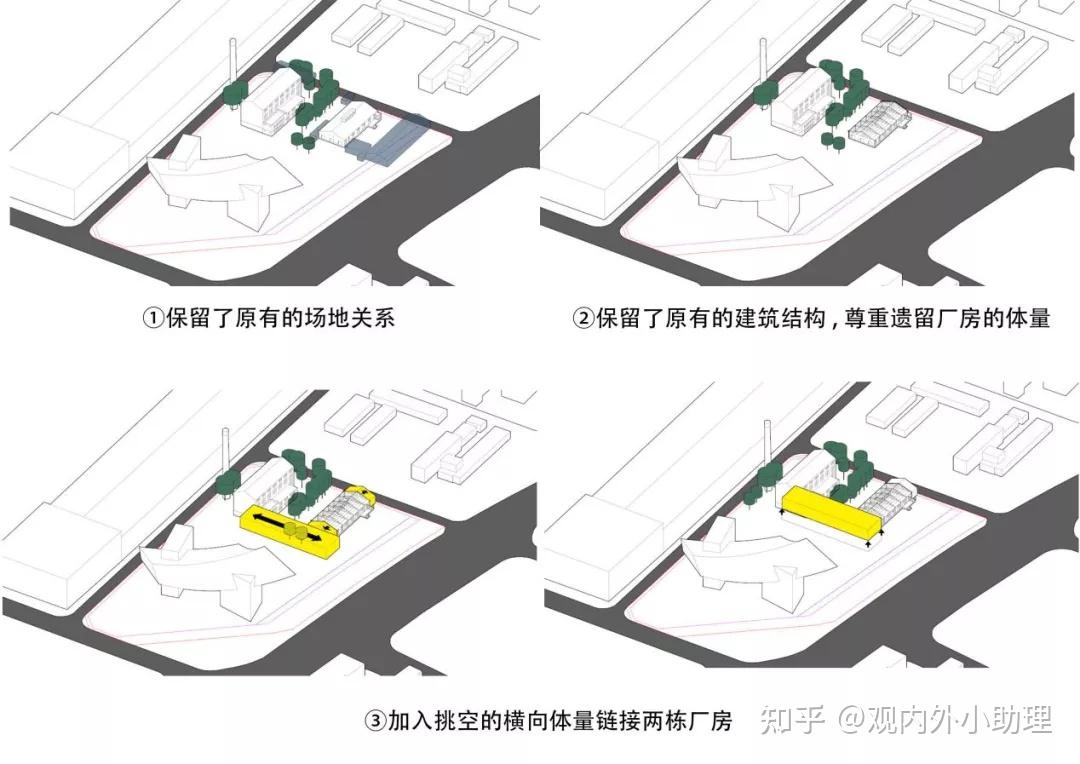 ①保留了原有的场地关系

②保留了原有的建筑结构，尊重遗留厂房的体量

③加入挑空的横向体量链接两栋厂房

知乎 @观内外小助理