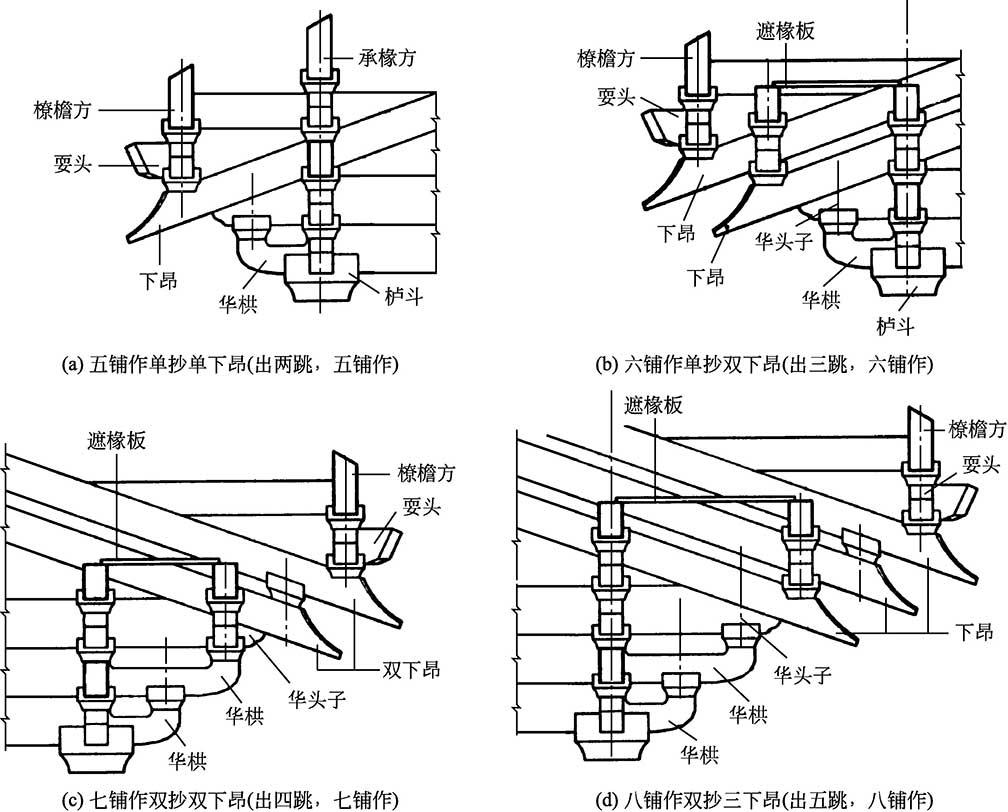 承椽方
橑檐方
耍头
下昂
华栱
栌斗
(a) 五铺作单抄单下昂(出两跳，五铺作)

遮椽板
橑檐方
耍头
下昂
下昂
华头子
华栱
栌斗
(b) 六铺作单抄双下昂(出三跳，六铺作)

遮椽板
橑檐方
耍头
双下昂
华头子
华栱
华栱
(c) 七铺作双抄双下昂(出四跳，七铺作)

遮椽板
橑檐方
耍头
下昂
华头子
华栱
华栱
(d) 八铺作双抄三下昂(出五跳，八铺作)