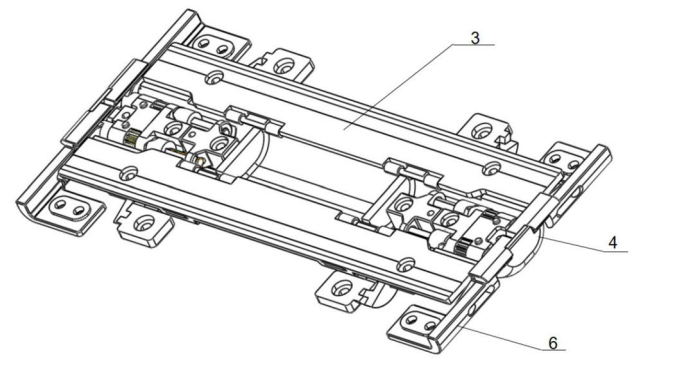 3
4
6