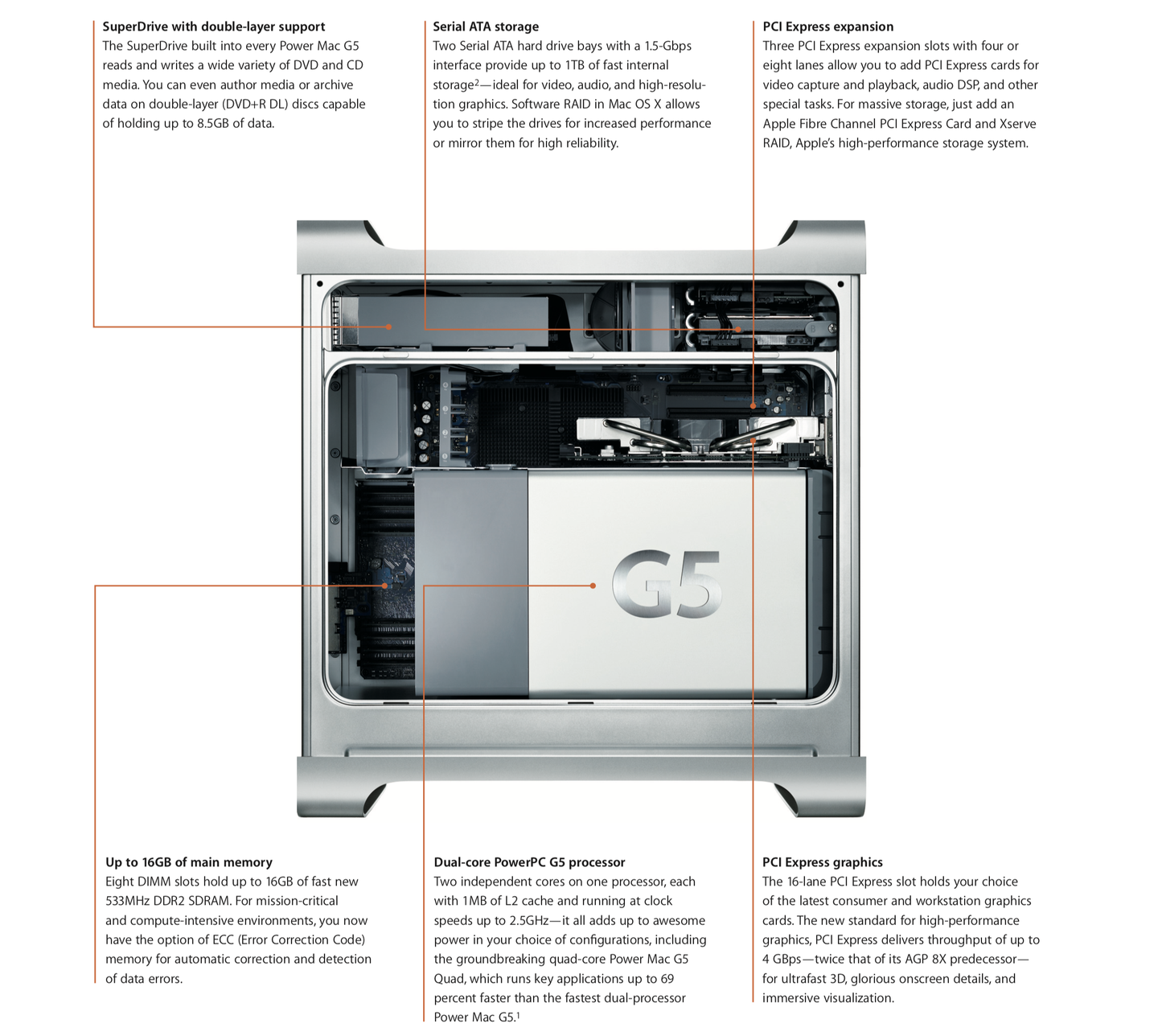 SuperDrive with double-layer support
The SuperDrive built into every Power Mac G5 reads and writes a wide variety of DVD and CD media. You can even author media or archive data on double-layer (DVD+R DL) discs capable of holding up to 8.5GB of data.

Serial ATA storage
Two Serial ATA hard drive bays with a 1.5-Gbps interface provide up to 1TB of fast internal storage$^2$—ideal for video, audio, and high-resolution graphics. Software RAID in Mac OS X allows you to stripe the drives for increased performance or mirror them for high reliability.

PCI Express expansion
Three PCI Express expansion slots with four or eight lanes allow you to add PCI Express cards for video capture and playback, audio DSP, and other special tasks. For massive storage, just add an Apple Fibre Channel PCI Express Card and Xserve RAID, Apple's high-performance storage system.

G5

Up to 16GB of main memory
Eight DIMM slots hold up to 16GB of fast new 533MHz DDR2 SDRAM. For mission-critical and compute-intensive environments, you now have the option of ECC (Error Correction Code) memory for automatic correction and detection of data errors.

Dual-core PowerPC G5 processor
Two independent cores on one processor, each with 1MB of L2 cache and running at clock speeds up to 2.5GHz—it all adds up to awesome power in your choice of configurations, including the groundbreaking quad-core Power Mac G5 Quad, which runs key applications up to 69 percent faster than the fastest dual-processor Power Mac G5.$^1$

PCI Express graphics
The 16-lane PCI Express slot holds your choice of the latest consumer and workstation graphics cards. The new standard for high-performance graphics, PCI Express delivers throughput of up to 4 GBps—twice that of its AGP 8X predecessor—for ultrafast 3D, glorious onscreen details, and immersive visualization.