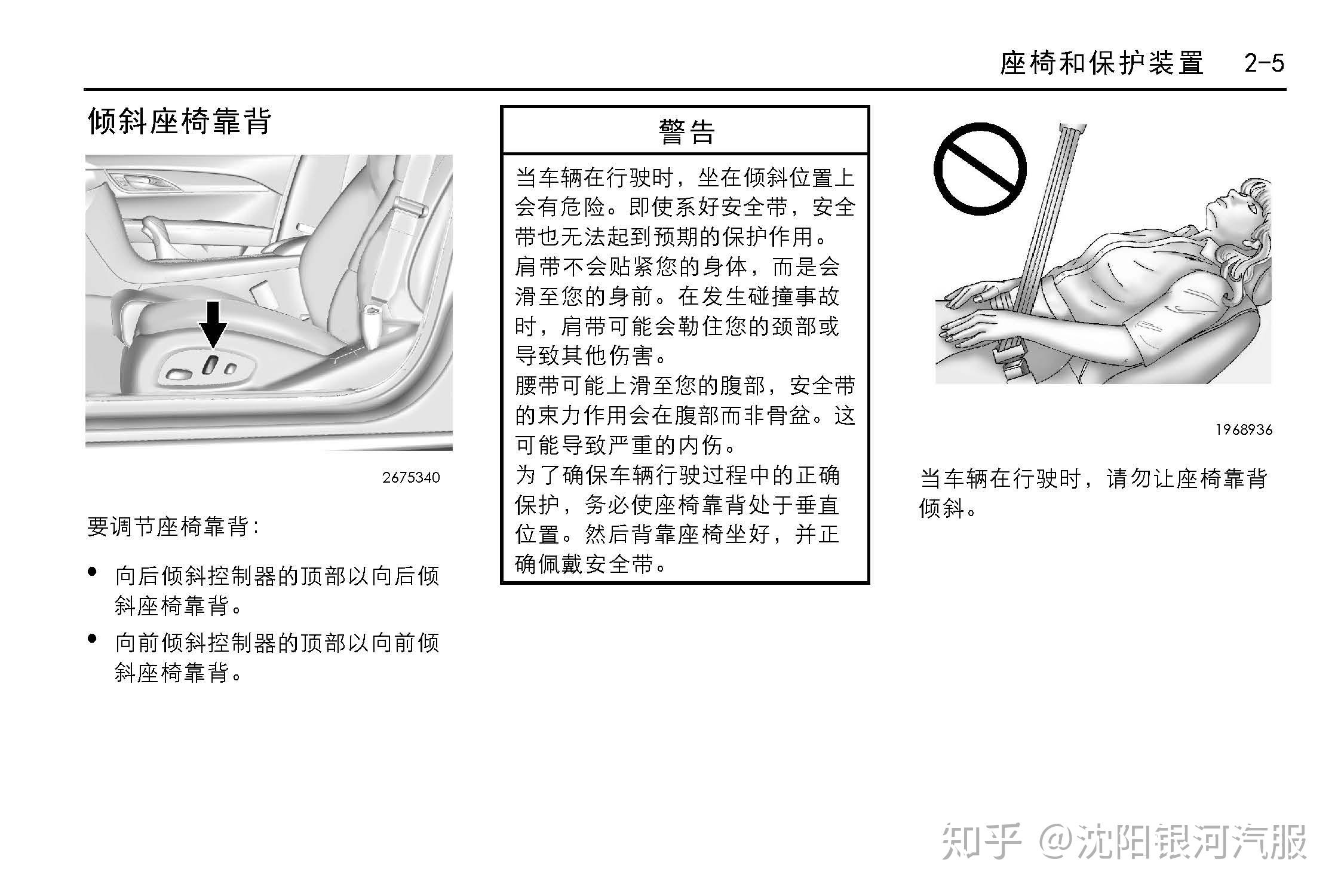 座椅和保护装置　2-5

倾斜座椅靠背

2675340

要调节座椅靠背：

• 向后倾斜控制器的顶部以向后倾斜座椅靠背。

• 向前倾斜控制器的顶部以向前倾斜座椅靠背。

警告

当车辆在行驶时，坐在倾斜位置上会有危险。即使系好安全带，安全带也无法起到预期的保护作用。

肩带不会贴紧您的身体，而是会滑至您的身前。在发生碰撞事故时，肩带可能会勒住您的颈部或导致其他伤害。

腰带可能上滑至您的腹部，安全带的束力作用会在腹部而非骨盆。这可能导致严重的内伤。

为了确保车辆行驶过程中的正确保护，务必使座椅靠背处于垂直位置。然后背靠座椅坐好，并正确佩戴安全带。

1968936

当车辆在行驶时，请勿让座椅靠背倾斜。

知乎 @沈阳银河汽服