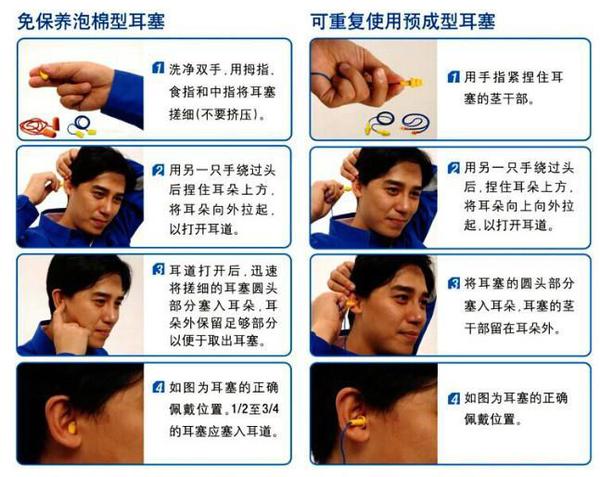 免保养泡棉型耳塞

1 洗净双手，用拇指、食指和中指将耳塞搓细（不要挤压）。

2 用另一只手绕过头后捏住耳朵上方，将耳朵向外拉起，以打开耳道。

3 耳道打开后，迅速将搓细的耳塞圆头部分塞入耳朵，耳朵外保留足够部分以便于取出耳塞。

4 如图为耳塞的正确佩戴位置。1/2至3/4的耳塞应塞入耳道。

可重复使用预成型耳塞

1 用手指紧捏住耳塞的茎干部。

2 用另一只手绕过头后，捏住耳朵上方，将耳朵向上向外拉起，以打开耳道。

3 将耳塞的圆头部分塞入耳朵，耳塞的茎干部留在耳朵外。

4 如图为耳塞的正确佩戴位置。