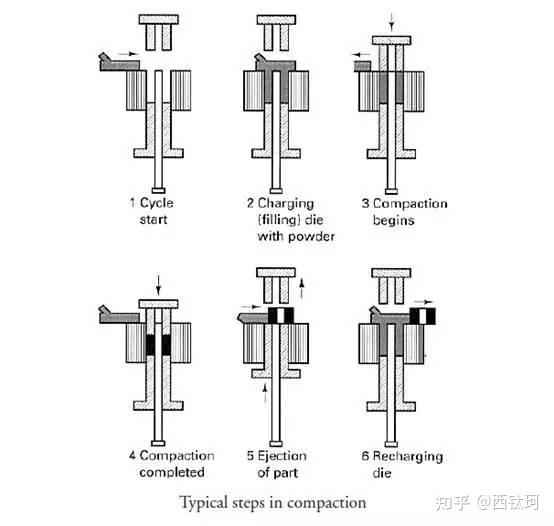 1 Cycle start

2 Charging (filling) die with powder

3 Compaction begins

4 Compaction completed

5 Ejection of part

6 Recharging die

Typical steps in compaction

知乎 @西钛珂