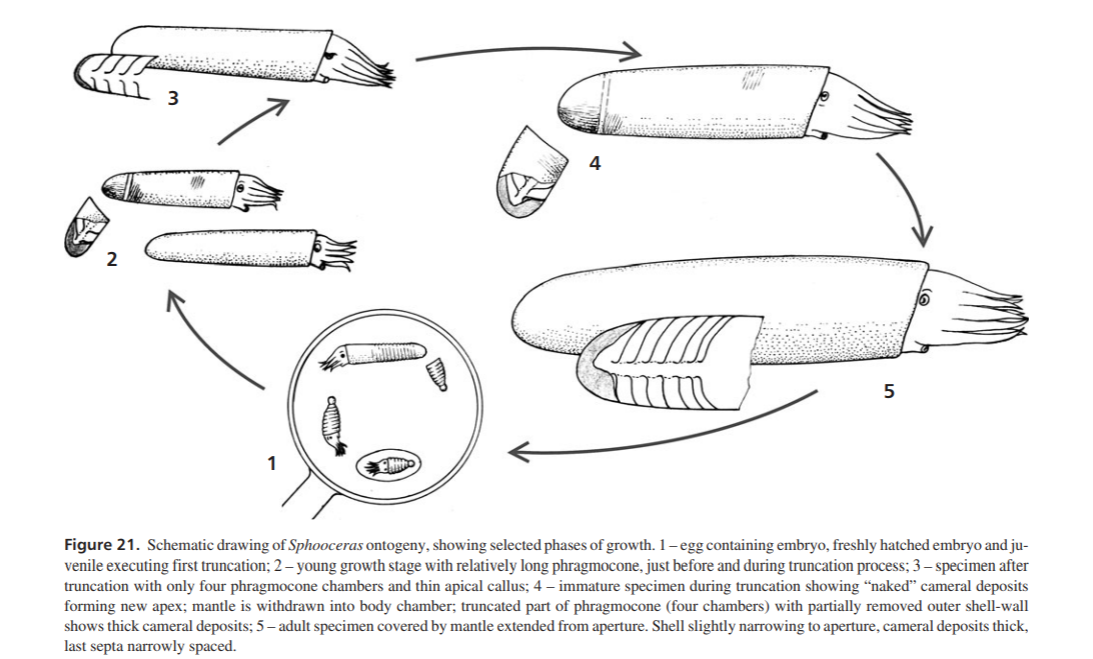 3

4

2

5

1

**Figure 21.** Schematic drawing of *Sphooceras* ontogeny, showing selected phases of growth. 1 – egg containing embryo, freshly hatched embryo and juvenile executing first truncation; 2 – young growth stage with relatively long phragmocone, just before and during truncation process; 3 – specimen after truncation with only four phragmocone chambers and thin apical callus; 4 – immature specimen during truncation showing "naked" cameral deposits forming new apex; mantle is withdrawn into body chamber; truncated part of phragmocone (four chambers) with partially removed outer shell-wall shows thick cameral deposits; 5 – adult specimen covered by mantle extended from aperture. Shell slightly narrowing to aperture, cameral deposits thick, last septa narrowly spaced.