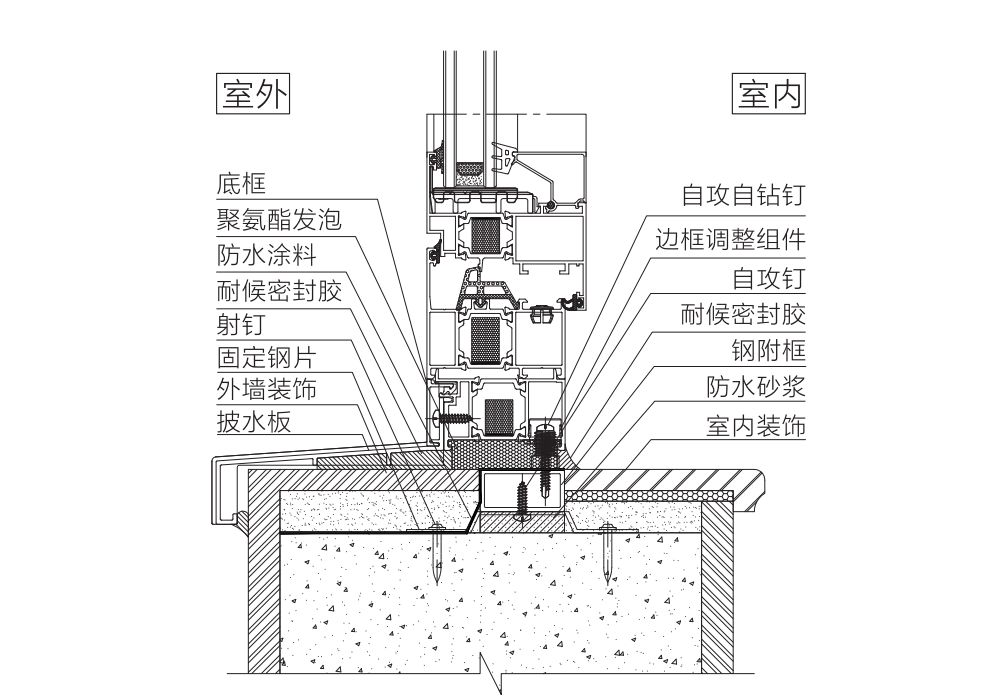 室外

室内

底框
聚氨酯发泡
防水涂料
耐候密封胶
射钉
固定钢片
外墙装饰
披水板

自攻自钻钉
边框调整组件
自攻钉
耐候密封胶
钢附框
防水砂浆
室内装饰