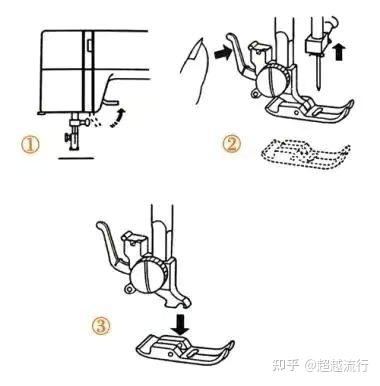 ①

②

③

知乎 @超越流行