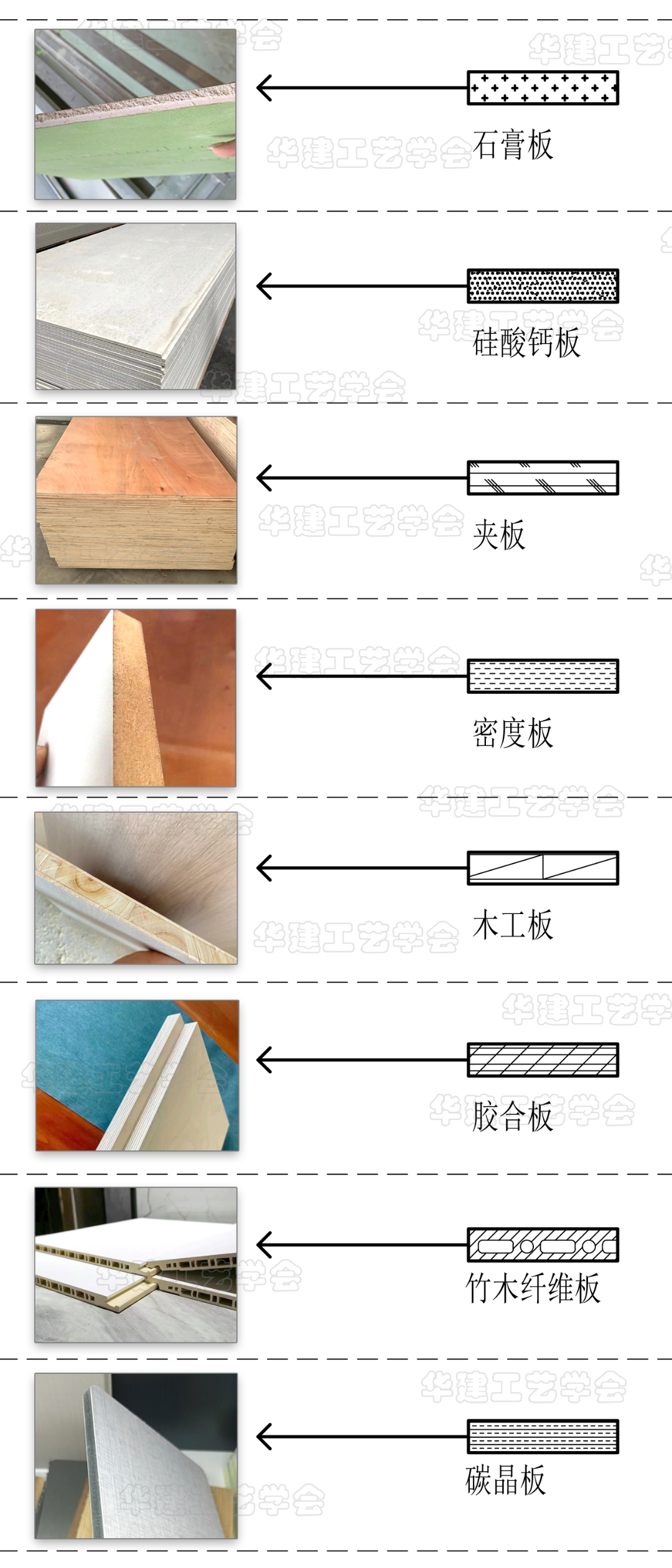 华建工艺学会

石膏板

硅酸钙板

夹板

密度板

木工板

胶合板

竹木纤维板

碳晶板