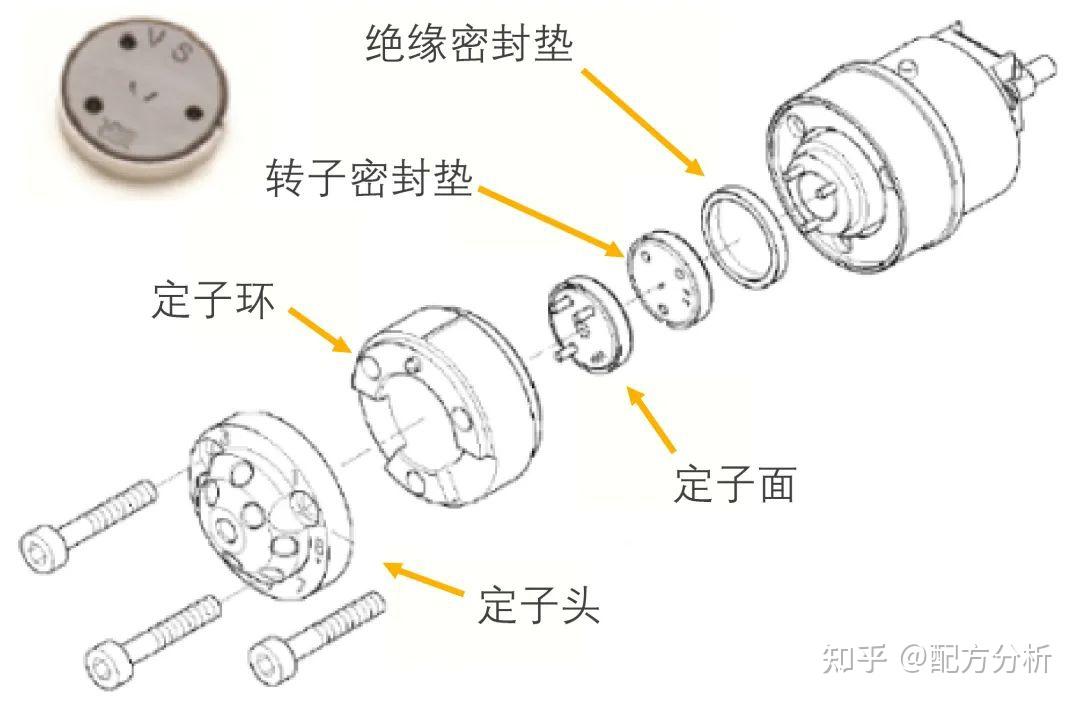 绝缘密封垫

转子密封垫

定子环

定子面

定子头

知乎 @配方分析