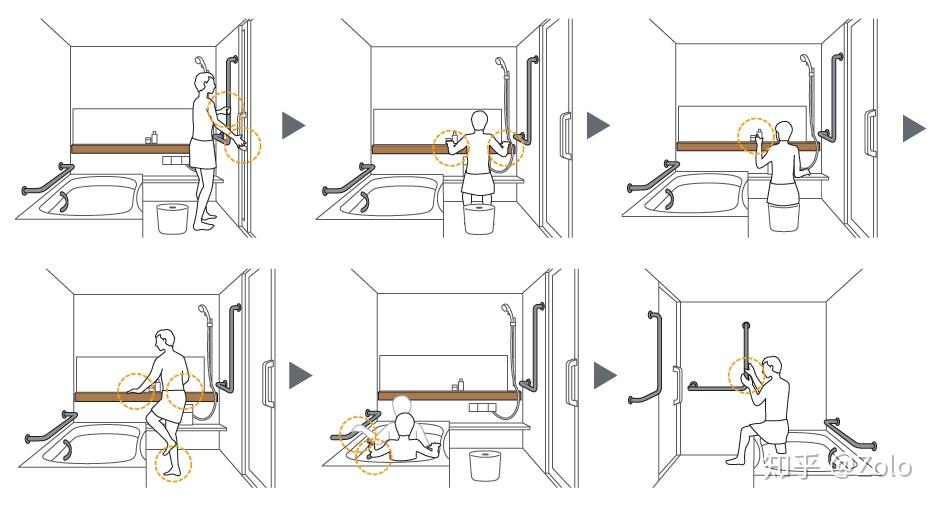 知乎 @Xolo