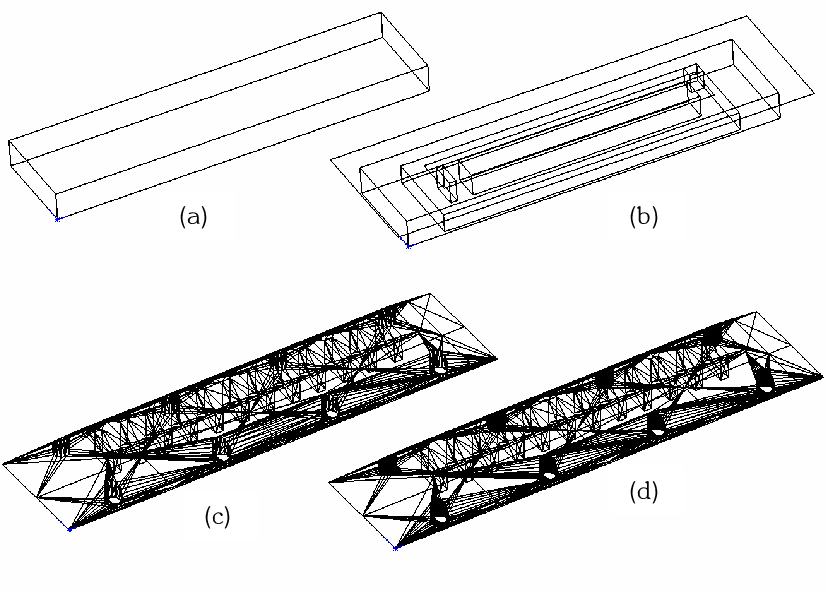 (a)

(b)

(c)

(d)