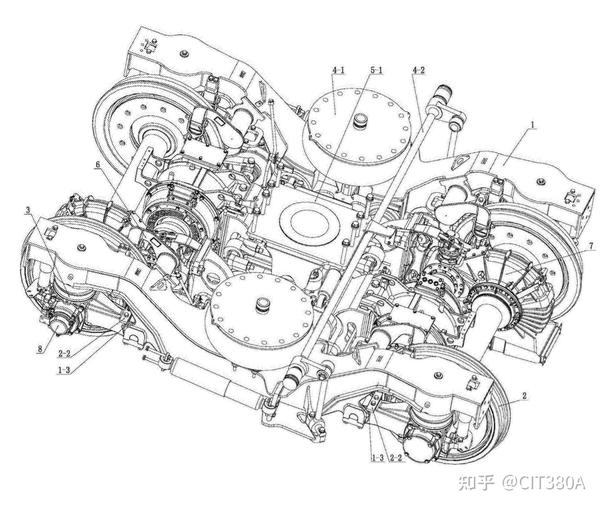 4-1
5-1
4-2
1
6
3
7
8
2-2
1-3
2
1-3
2-2
知乎 @CIT380A