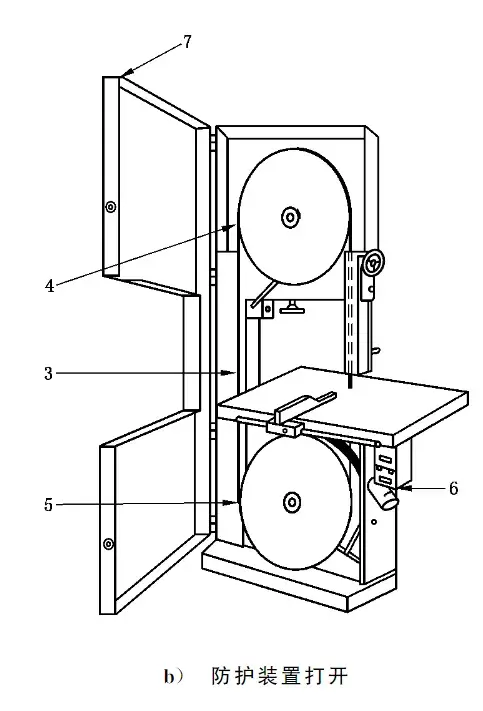 7
4
3
5
6
b） 防护装置打开