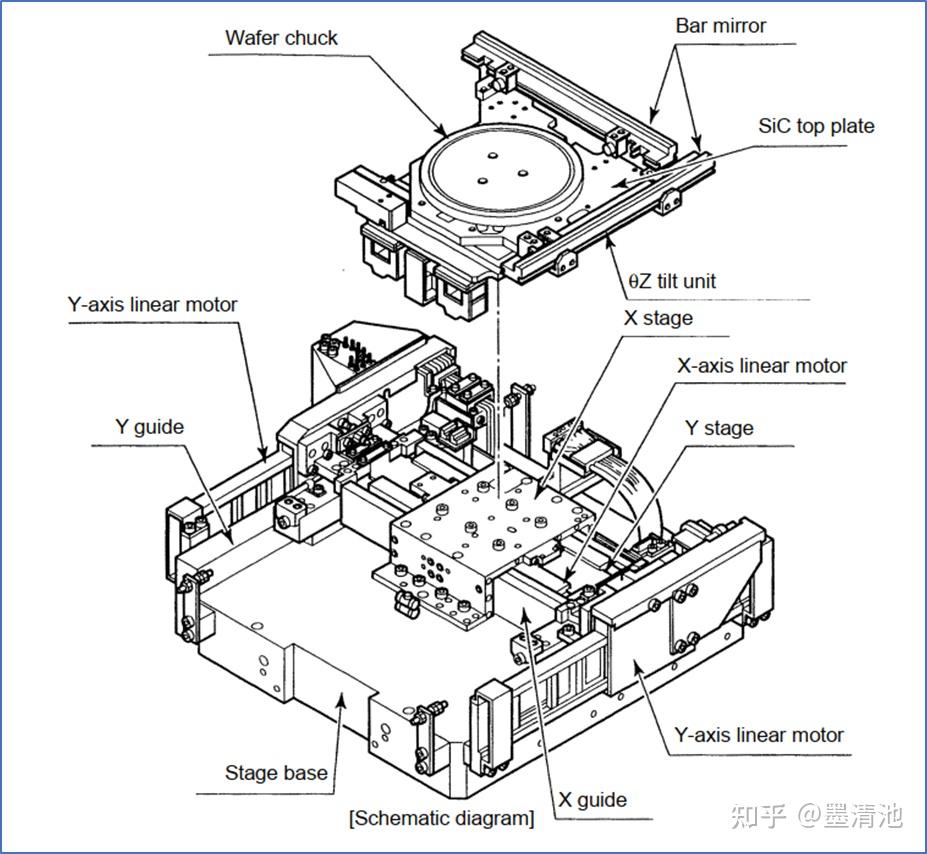 Wafer chuck
Bar mirror
SiC top plate
θZ tilt unit
Y-axis linear motor
X stage
X-axis linear motor
Y guide
Y stage
Y-axis linear motor
Stage base
X guide
[Schematic diagram]
知乎 @墨清池