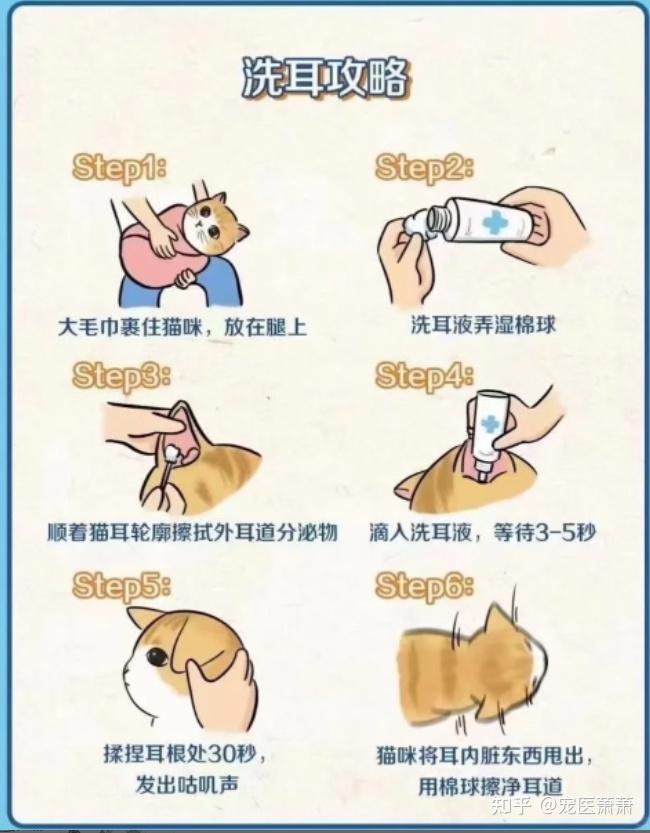 洗耳攻略

Step1:

大毛巾裹住猫咪，放在腿上

Step2:

洗耳液弄湿棉球

Step3:

顺着猫耳轮廓擦拭外耳道分泌物

Step4:

滴入洗耳液，等待3-5秒

Step5:

揉捏耳根处30秒，发出咕叽声

Step6:

猫咪将耳内脏东西甩出，用棉球擦净耳道

知乎 @宠医萧萧