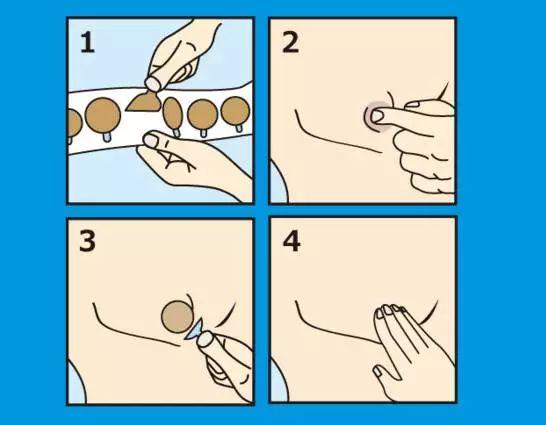 1

2

3

4