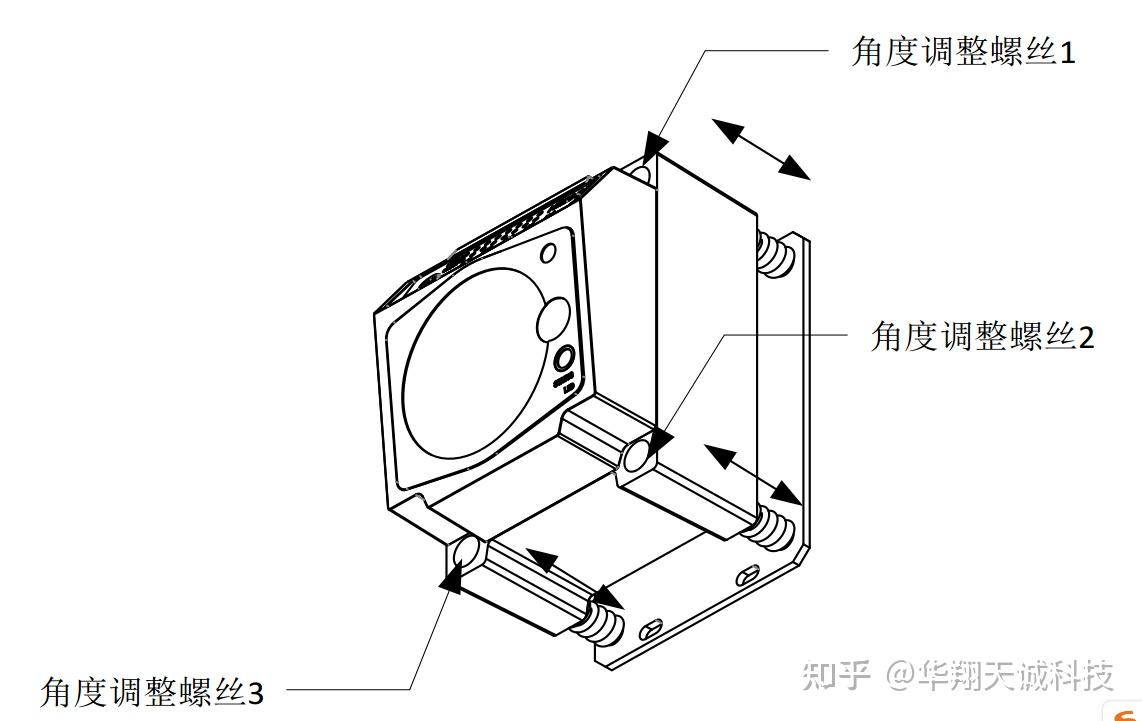 角度调整螺丝1

角度调整螺丝2

角度调整螺丝3

知乎 @华翔天诚科技