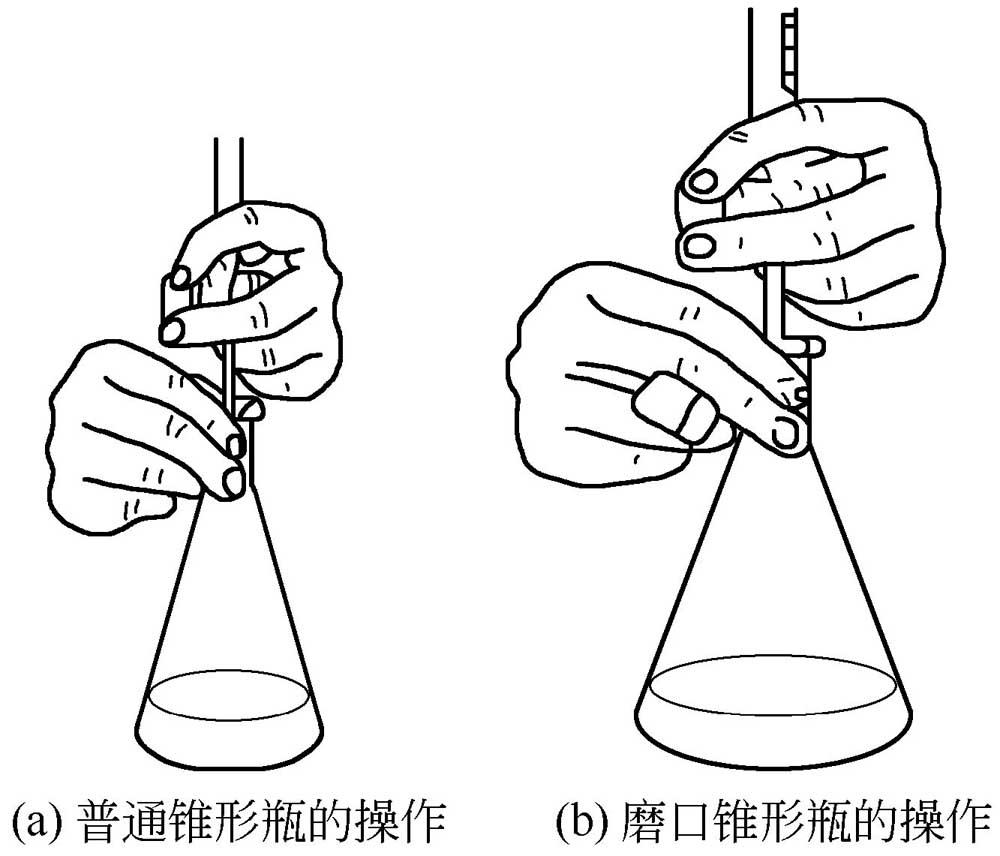 (a) 普通锥形瓶的操作

(b) 磨口锥形瓶的操作