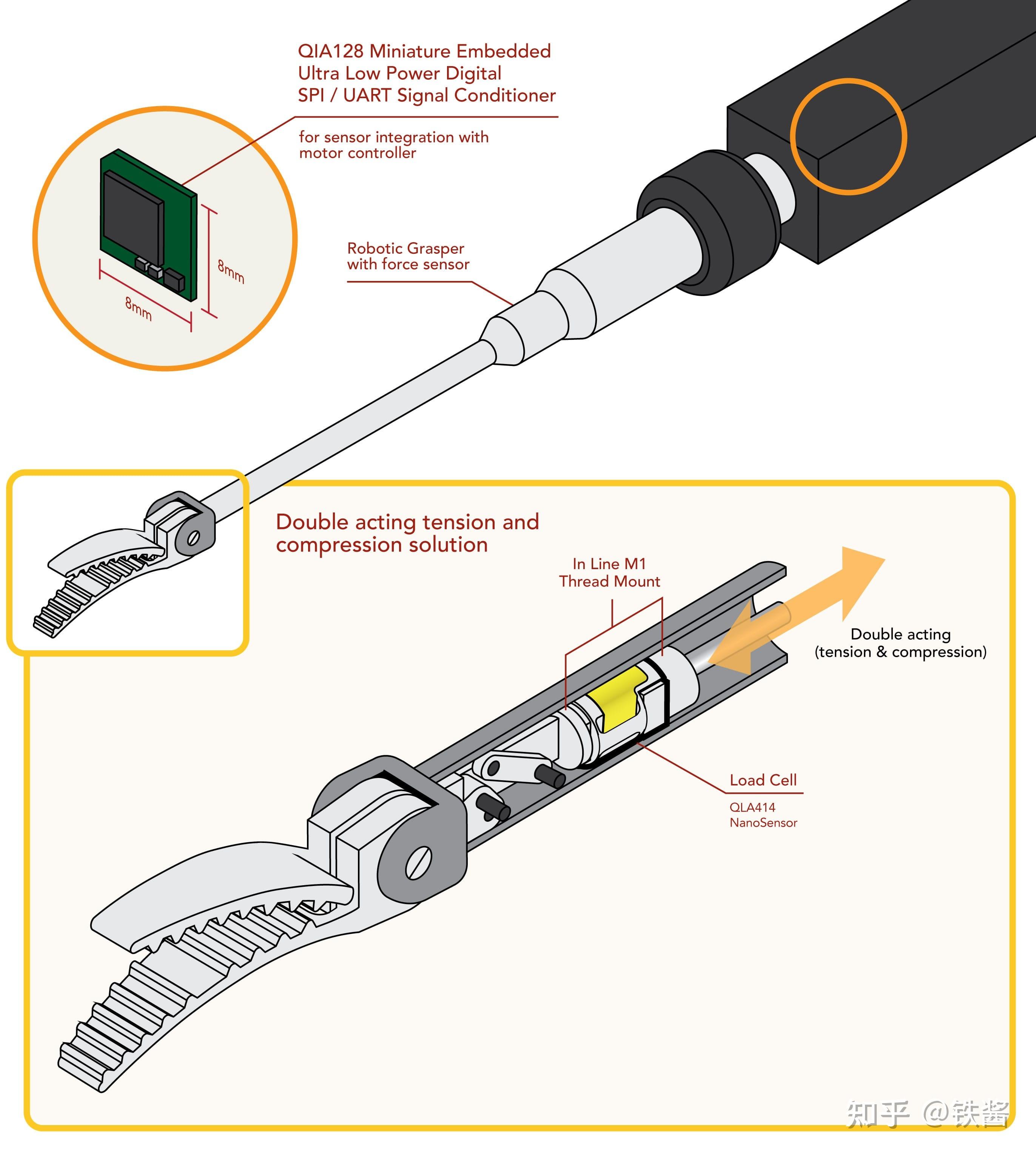 QIA128 Miniature Embedded Ultra Low Power Digital SPI / UART Signal Conditioner

for sensor integration with motor controller

8mm

8mm

Robotic Grasper with force sensor

Double acting tension and compression solution

In Line M1 Thread Mount

Double acting (tension & compression)

Load Cell

QLA414 NanoSensor

知乎 @铁酱