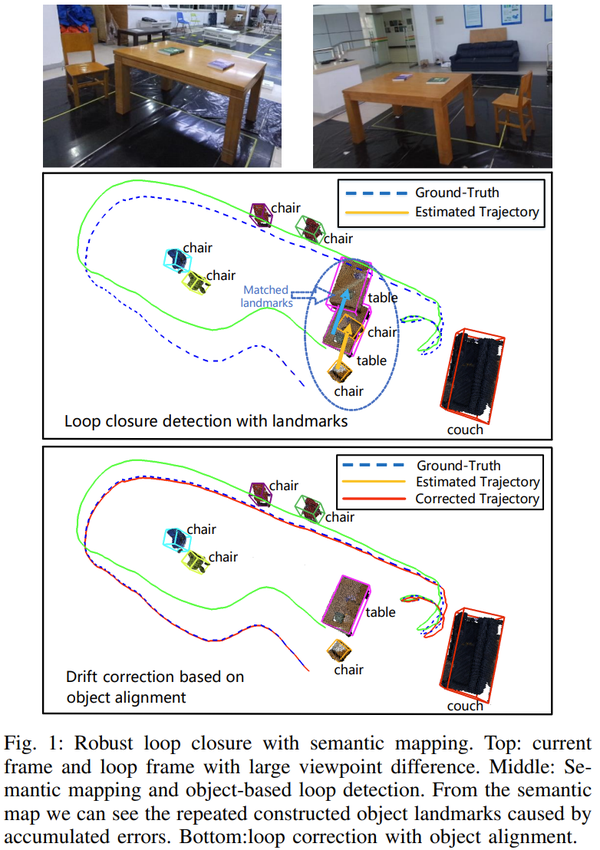 Ground-Truth
Estimated Trajectory

chair
chair
chair
chair
Matched landmarks
table
chair
table
chair
couch

Loop closure detection with landmarks

Ground-Truth
Estimated Trajectory
Corrected Trajectory

chair
chair
chair
chair
table
chair
couch

Drift correction based on object alignment

Fig. 1: Robust loop closure with semantic mapping. Top: current frame and loop frame with large viewpoint difference. Middle: Semantic mapping and object-based loop detection. From the semantic map we can see the repeated constructed object landmarks caused by accumulated errors. Bottom:loop correction with object alignment.