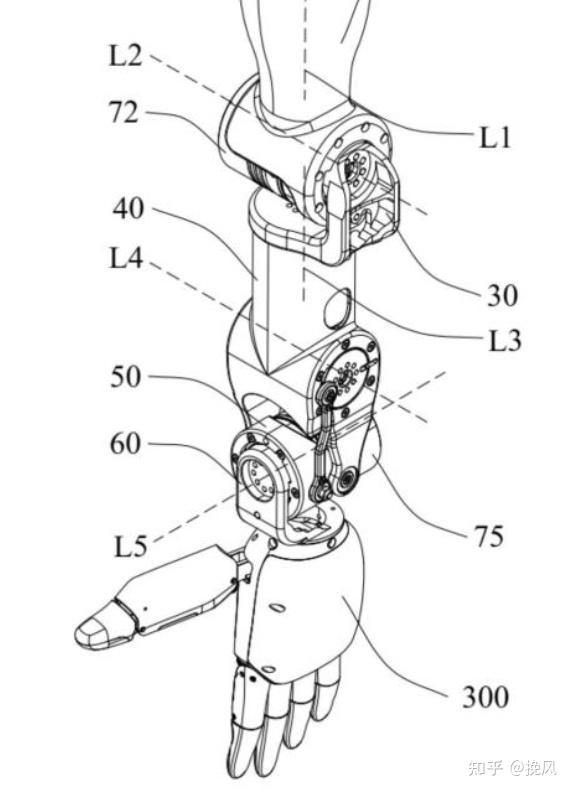 L2
72
L1
40
L4
30
L3
50
60
75
L5
300
知乎 @挽风