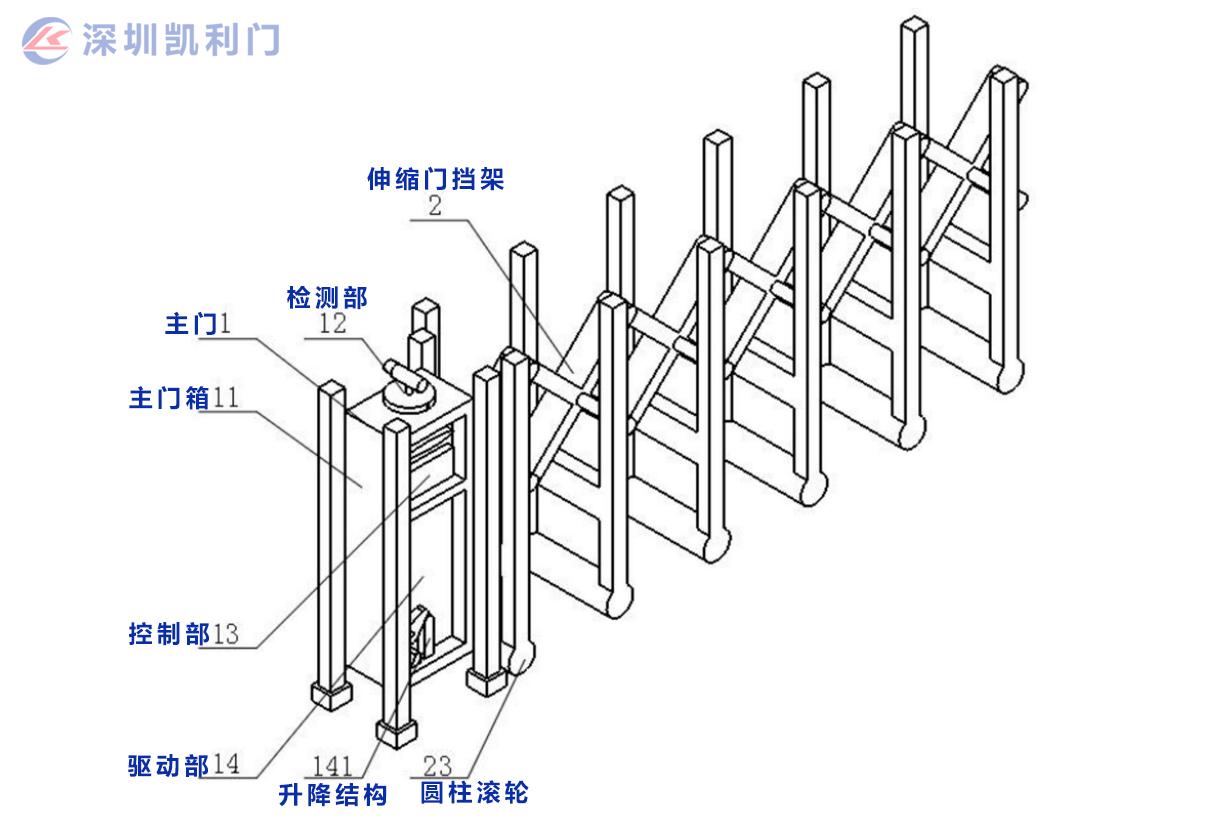 深圳凯利门

伸缩门挡架
2

检测部
12

主门1

主门箱11

控制部13

驱动部14

141
升降结构

23
圆柱滚轮