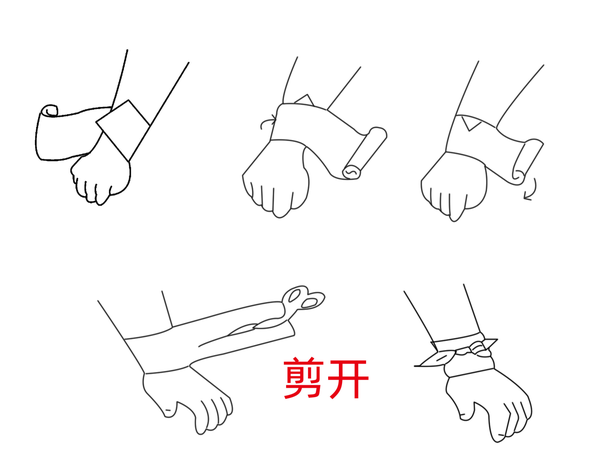 剪开