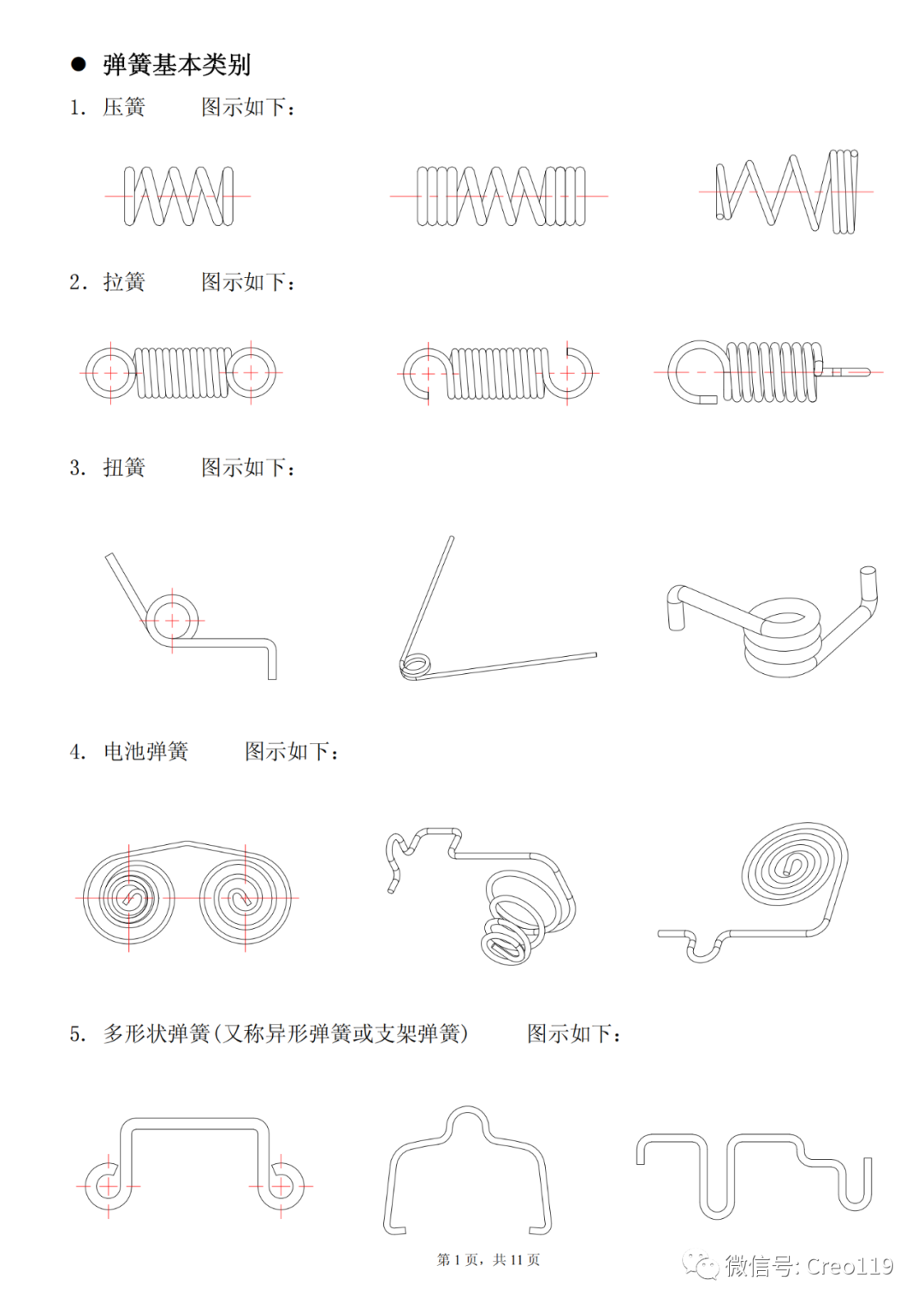 ● 弹簧基本类别

1. 压簧　　图示如下：

2. 拉簧　　图示如下：

3. 扭簧　　图示如下：

4. 电池弹簧　　图示如下：

5. 多形状弹簧(又称异形弹簧或支架弹簧)　　图示如下：

第 1 页，共 11 页

微信号: Creo119