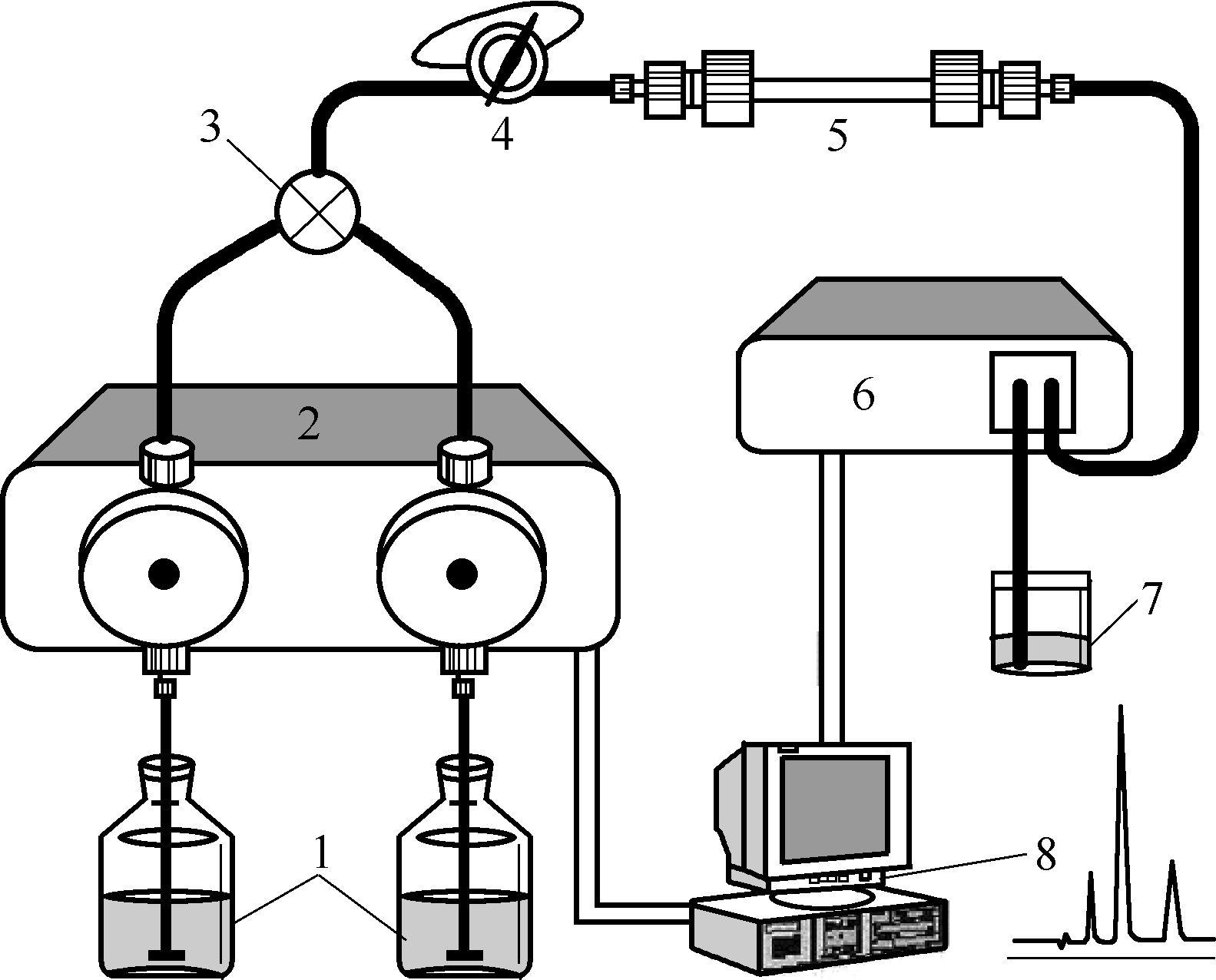 3
4
5
2
6
7
1
8